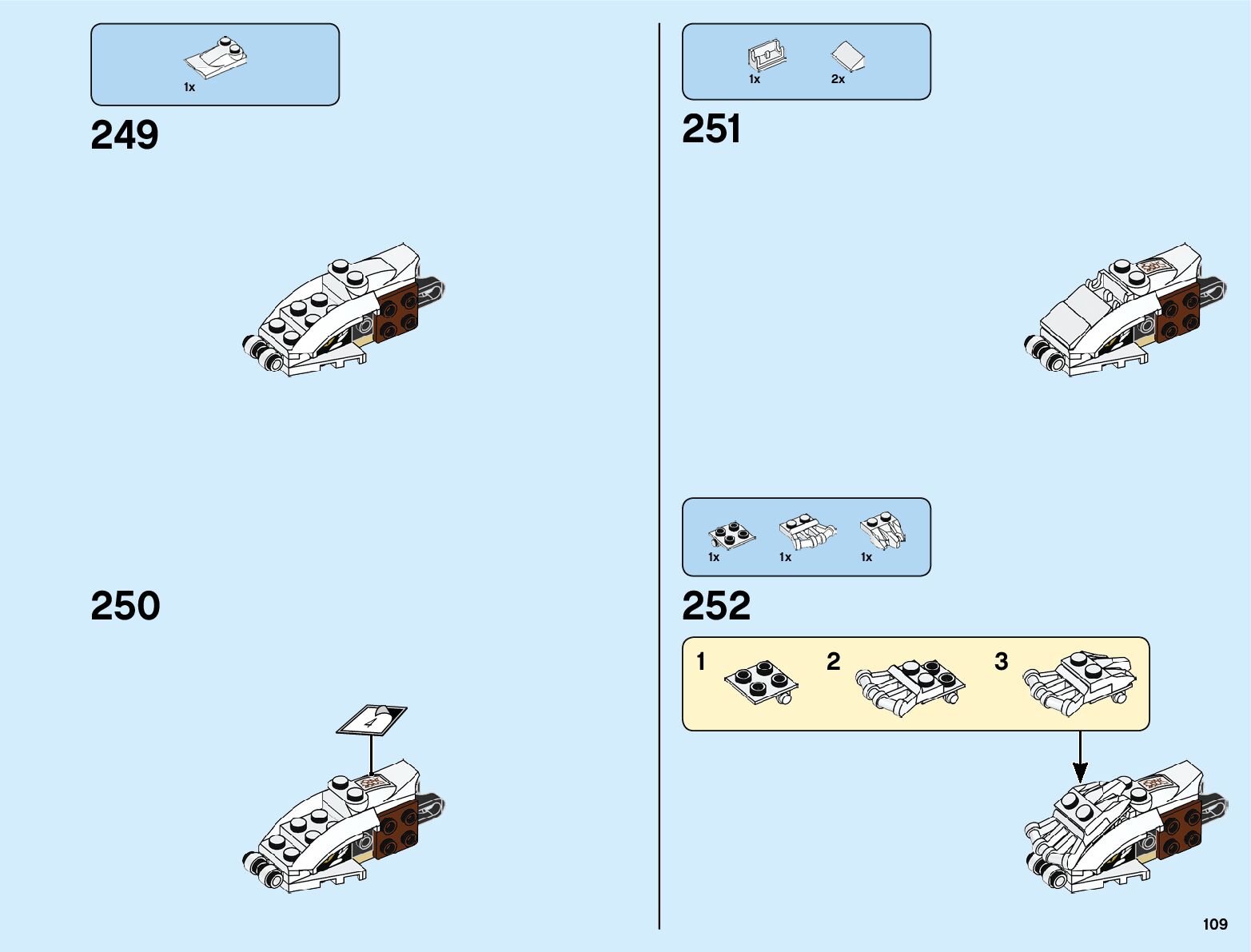 1x

249

250

4

1x

2x

251

1x

1x

1x

252

1

2

3

109