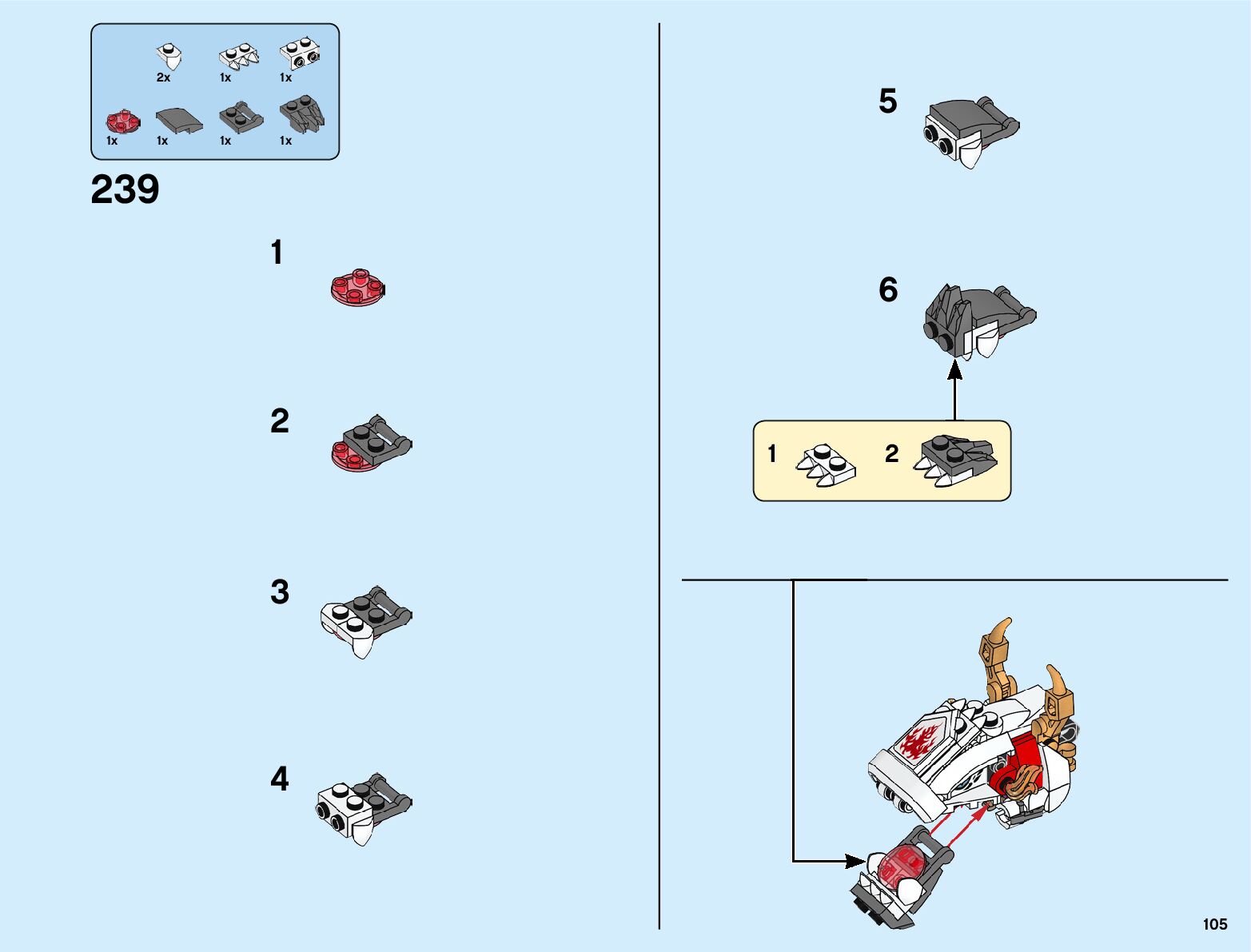 2x
1x
1x
1x
1x
1x
1x

239

1

2

3

4

5

6

1
2

105