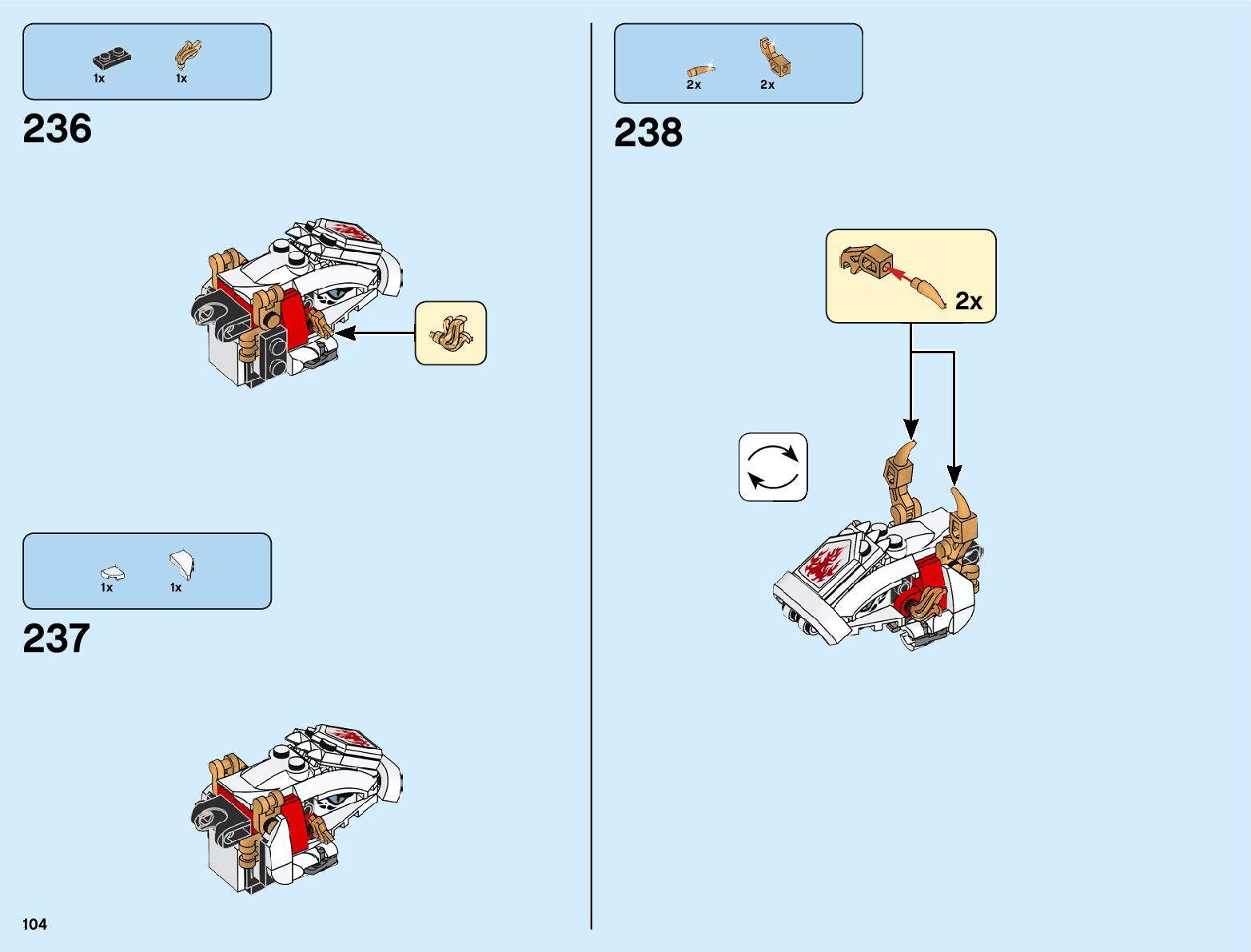 1x 1x

236

1x 1x

237

104

2x 2x

238

2x