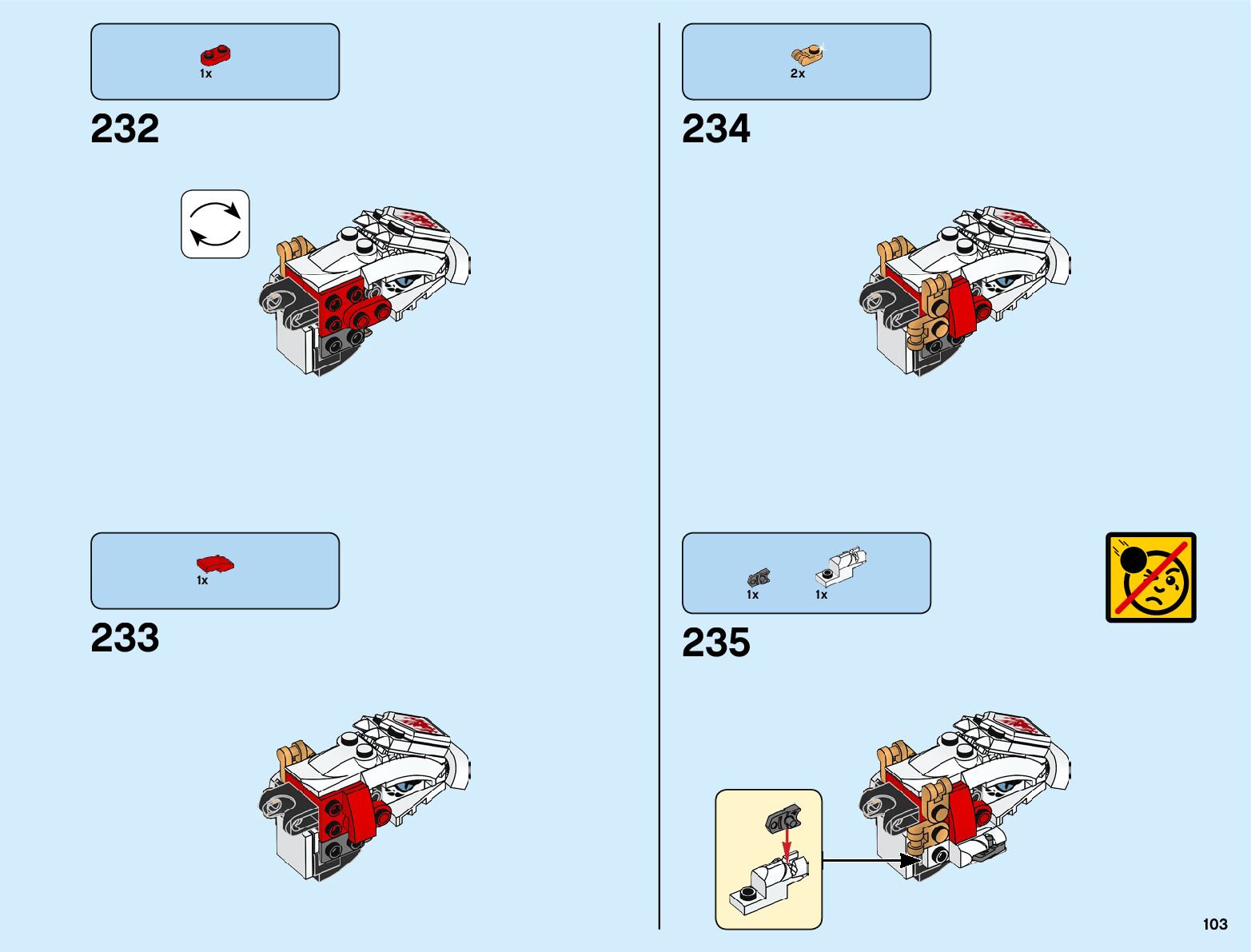 1x

232

1x

233

2x

234

1x 1x

235

103