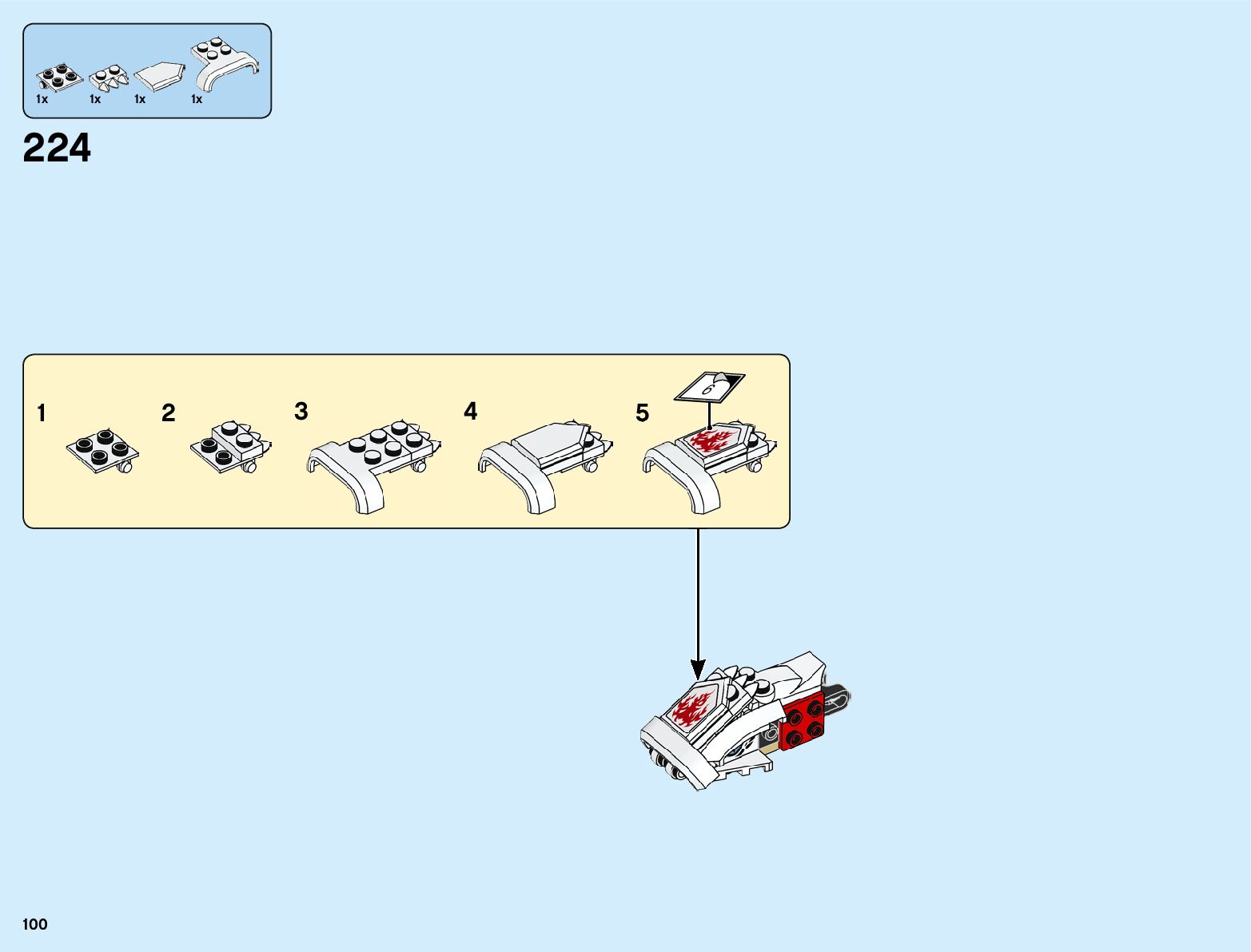 1x 1x 1x 1x

224

1

2

3

4

5

6

100