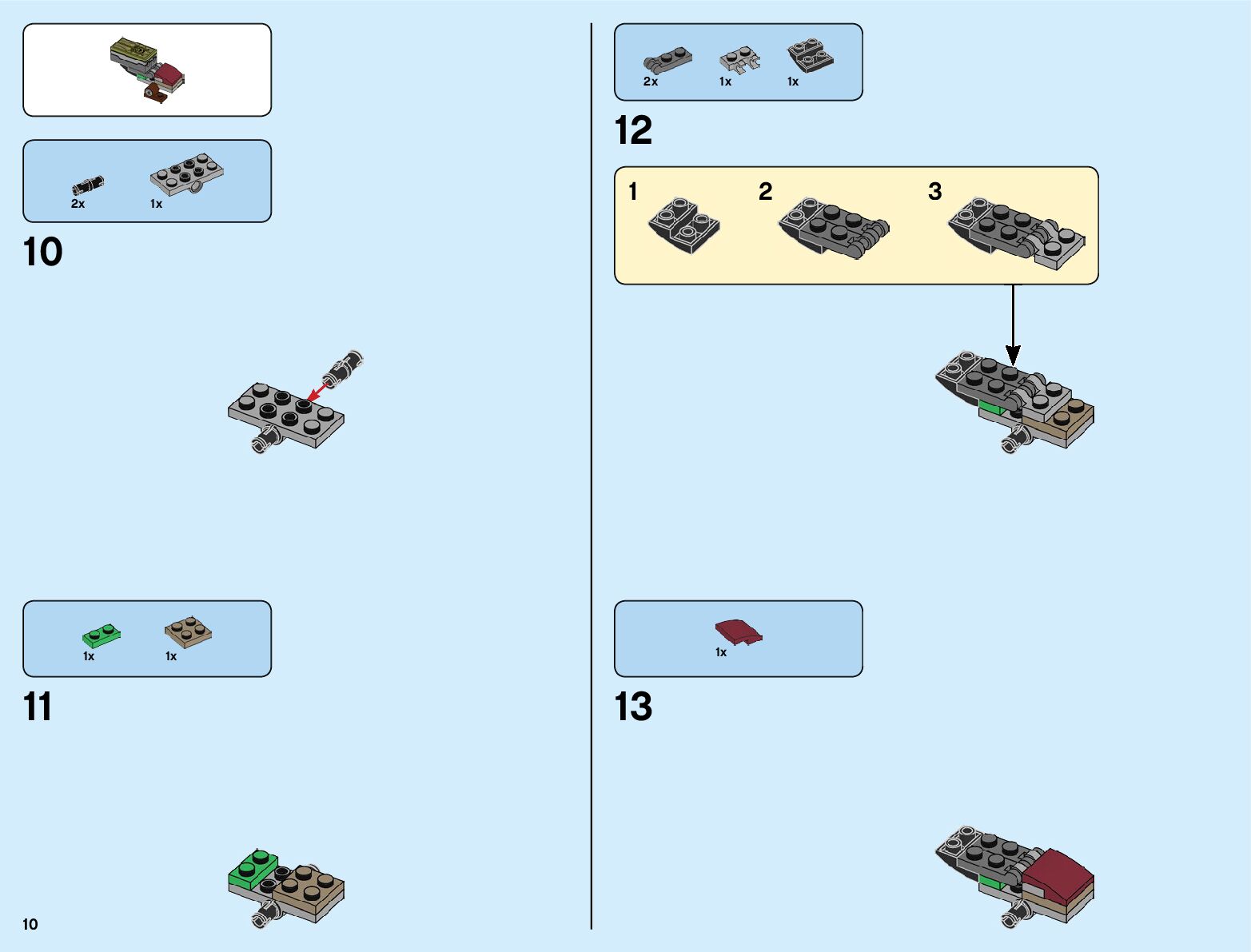 2x
1x

10

1x
1x

11

10

2x
1x
1x

12

1
2
3

1x

13