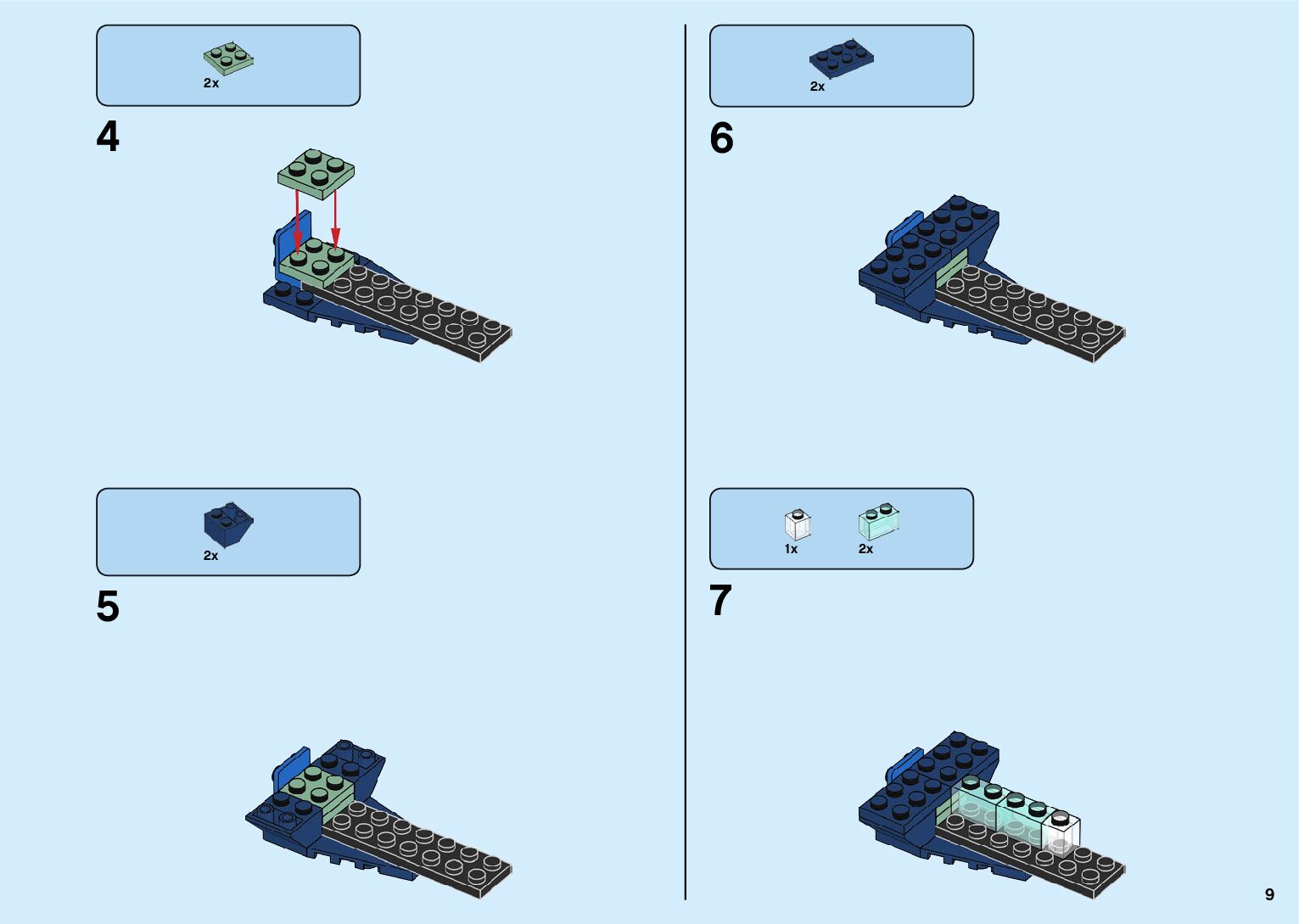 2x

4

2x

5

2x

6

1x 2x

7

9