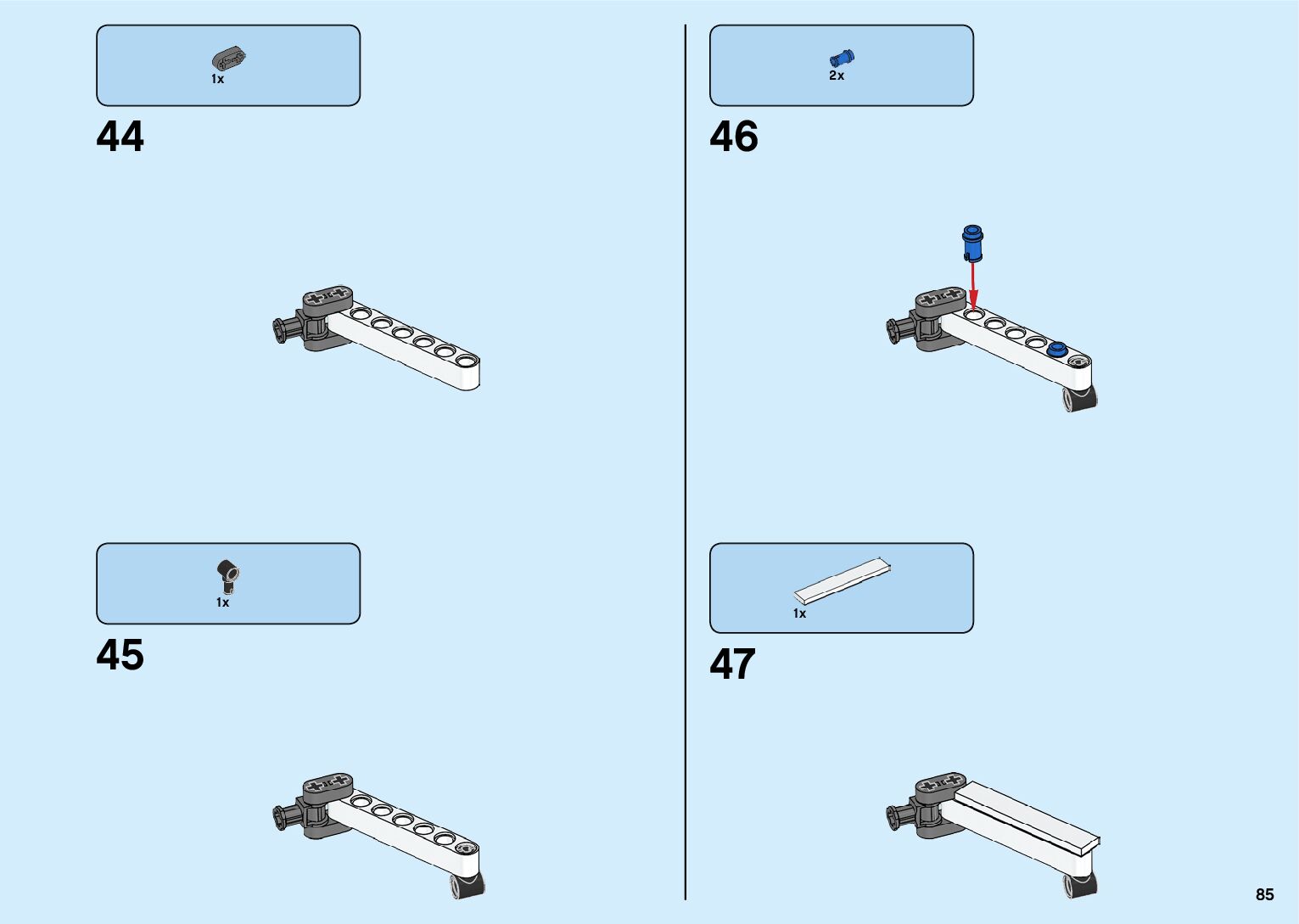 1x

44

1x

45

2x

46

1x

47

85