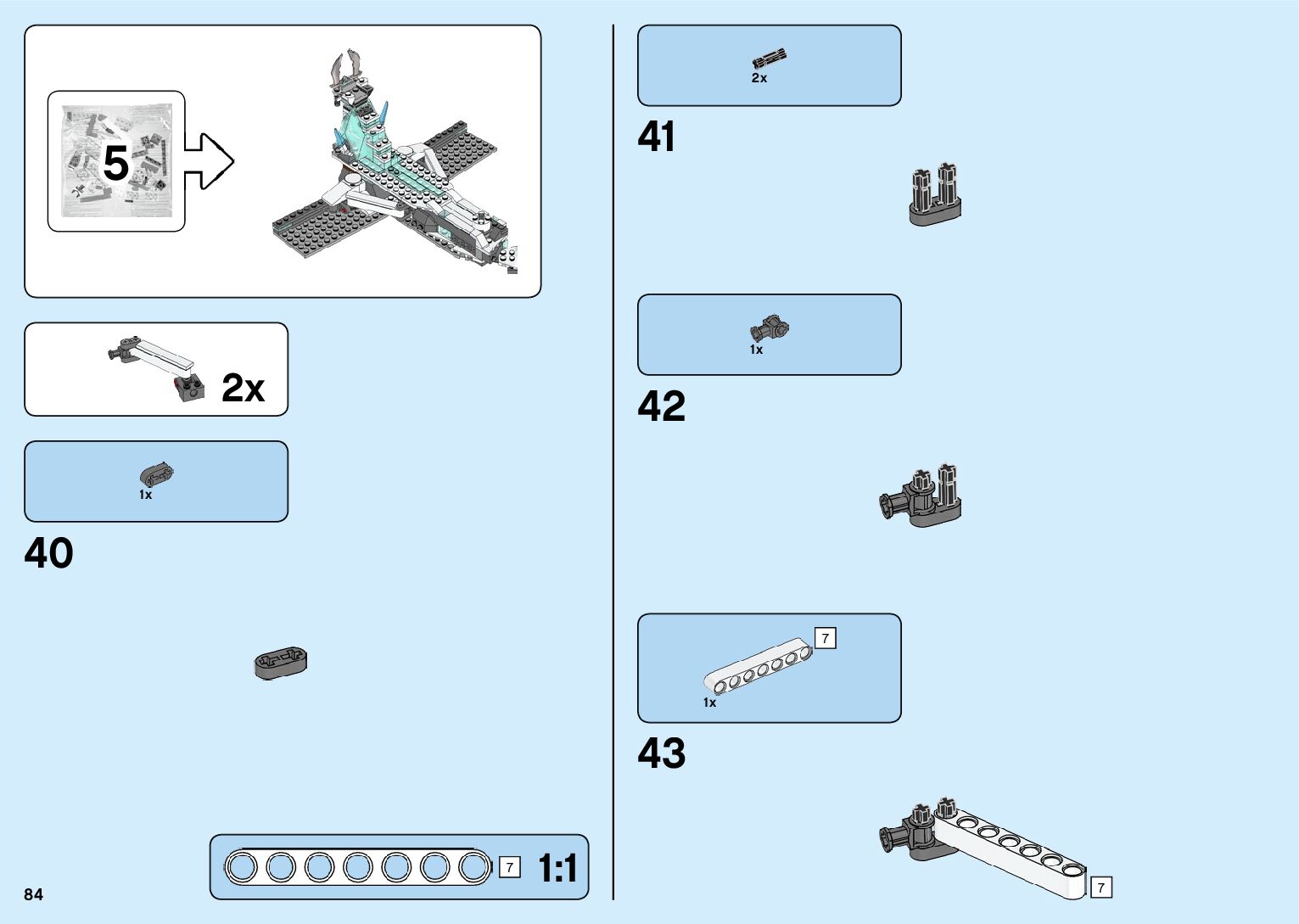 5

2x

1x

40

7 1:1

84

2x

41

1x

42

7
1x

43

7