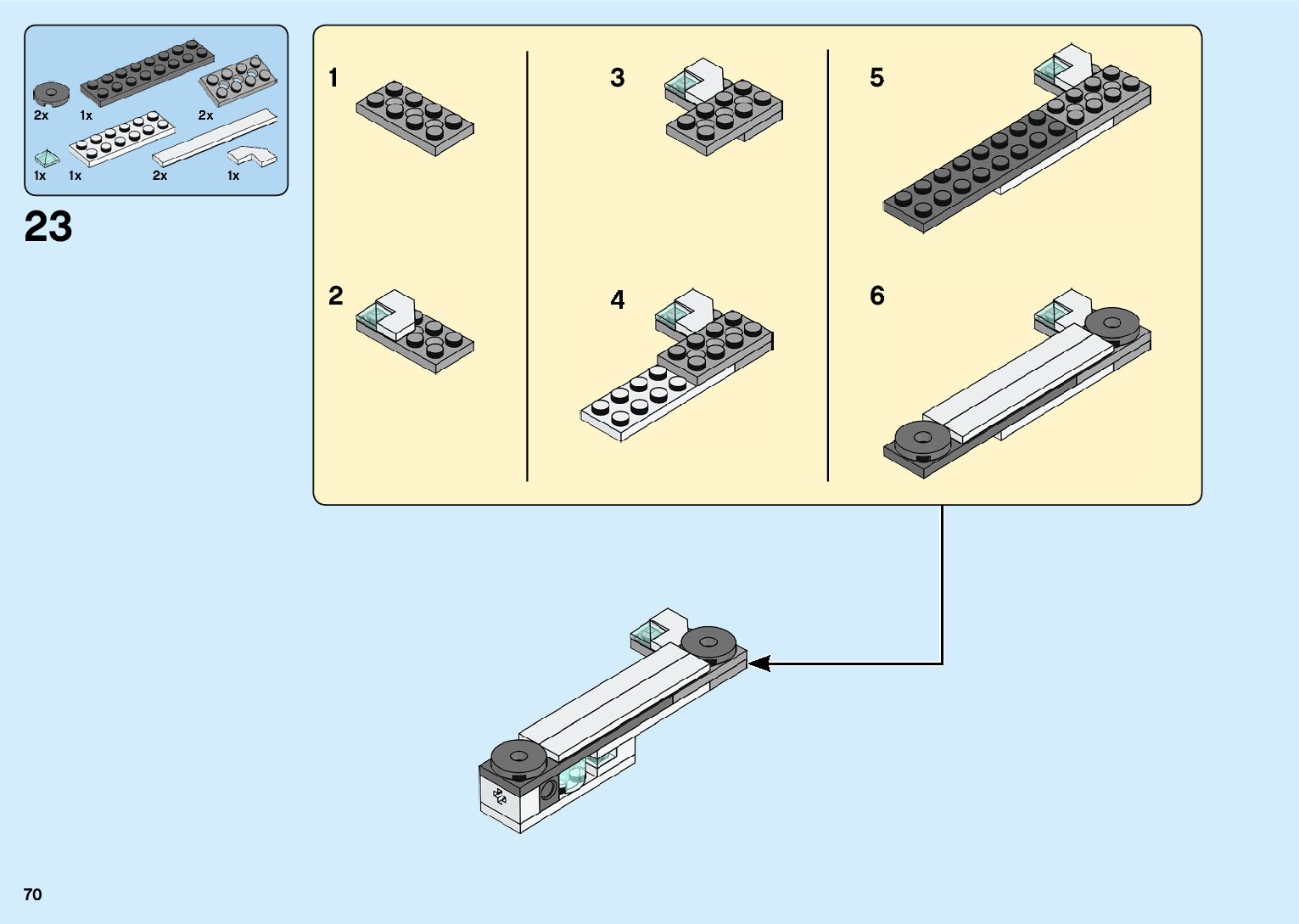 2x
1x
2x
1x
1x
2x
1x

23

1

2

3

4

5

6

70