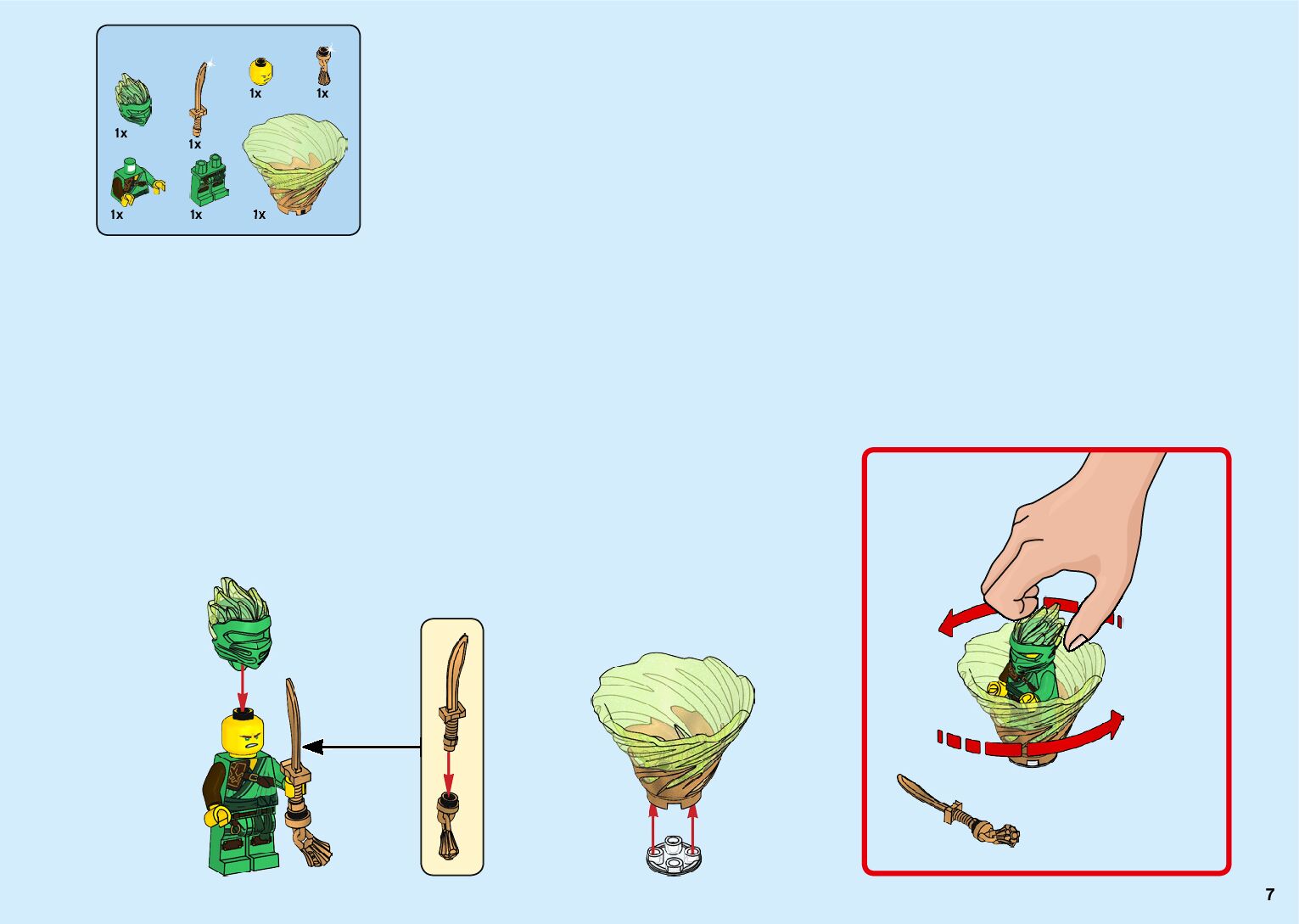 1x
1x
1x
1x
1x
1x
1x

7