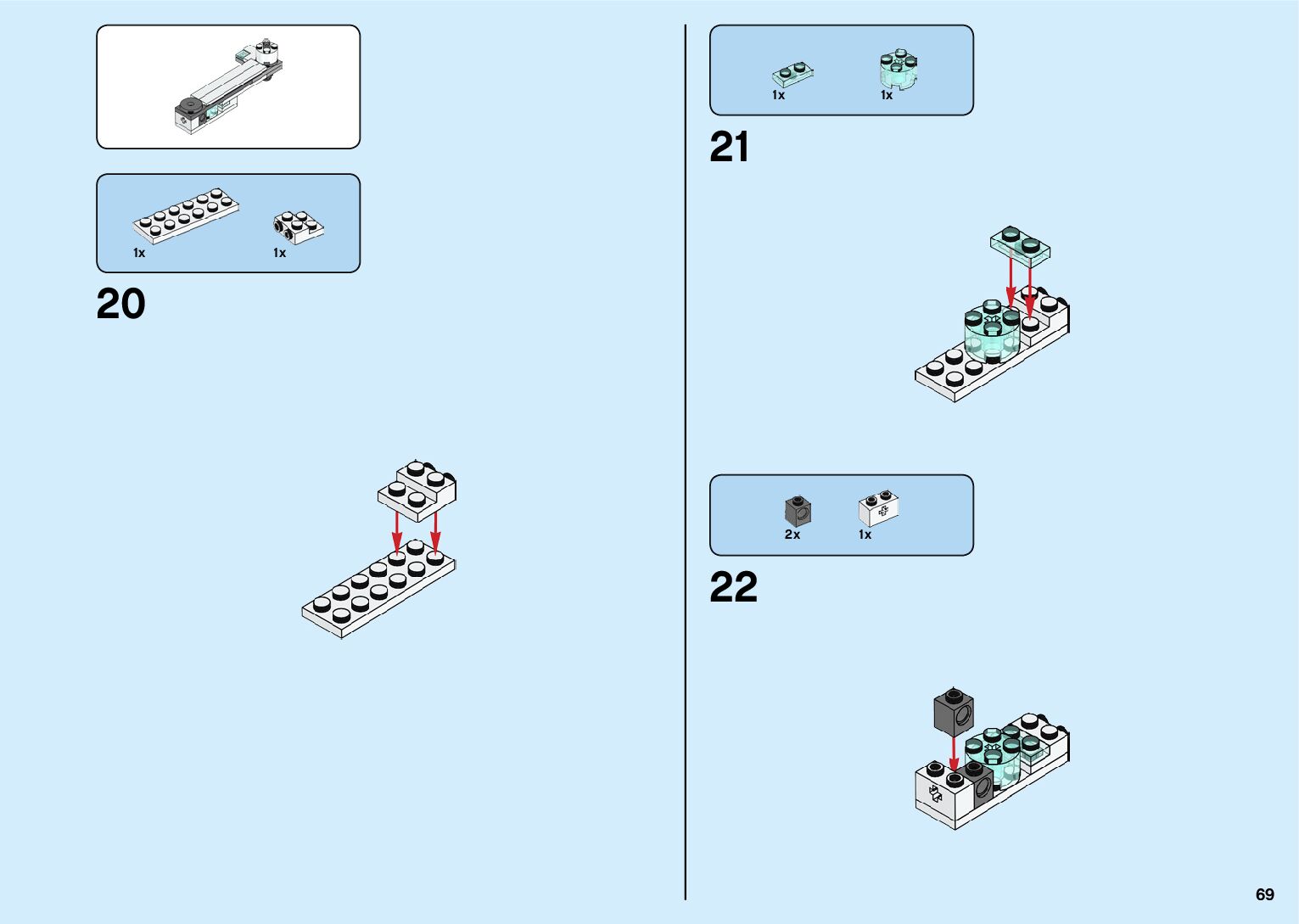 1x 1x

20

1x 1x

21

2x 1x

22

69