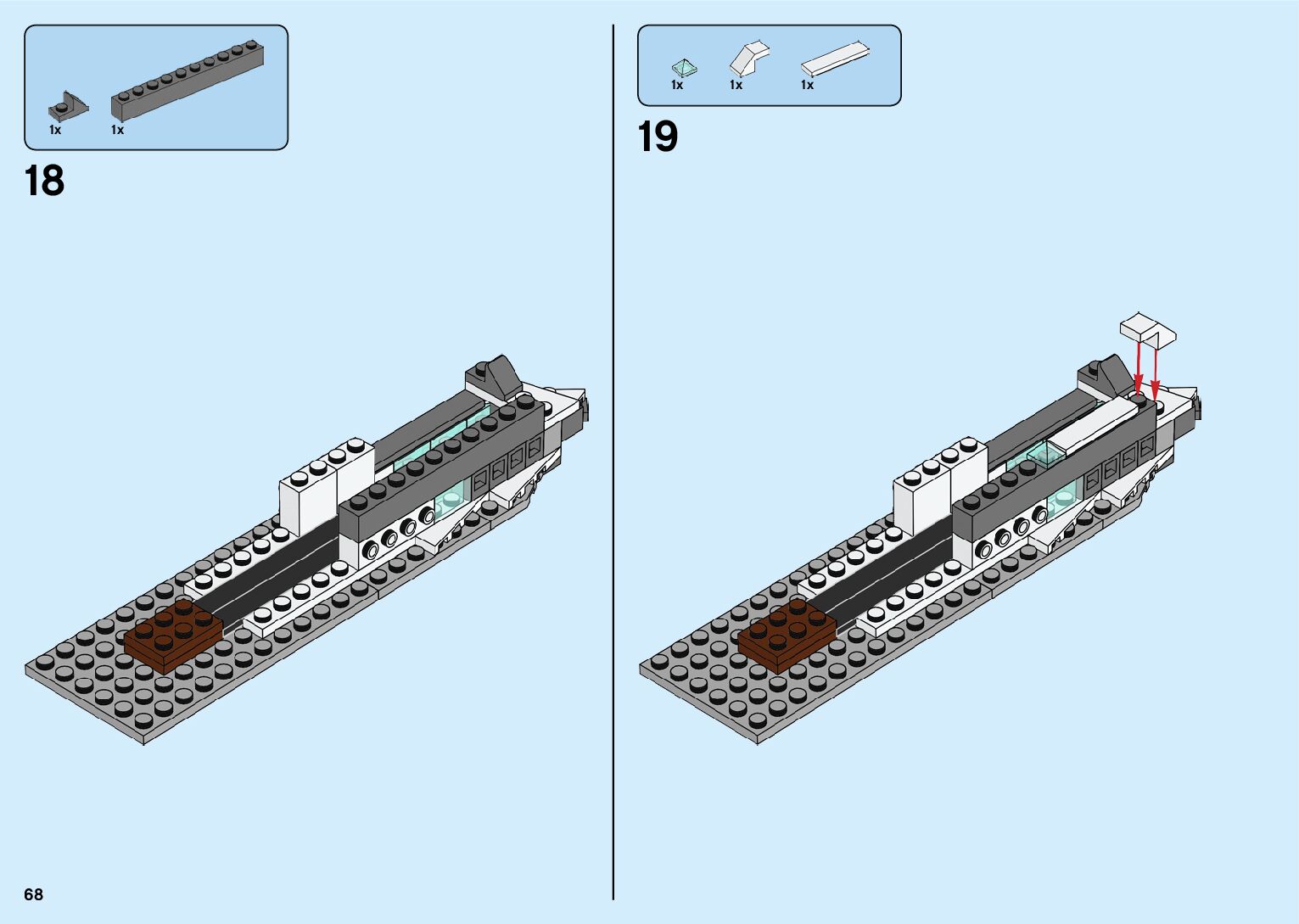 1x 1x

18

1x 1x 1x

19

68