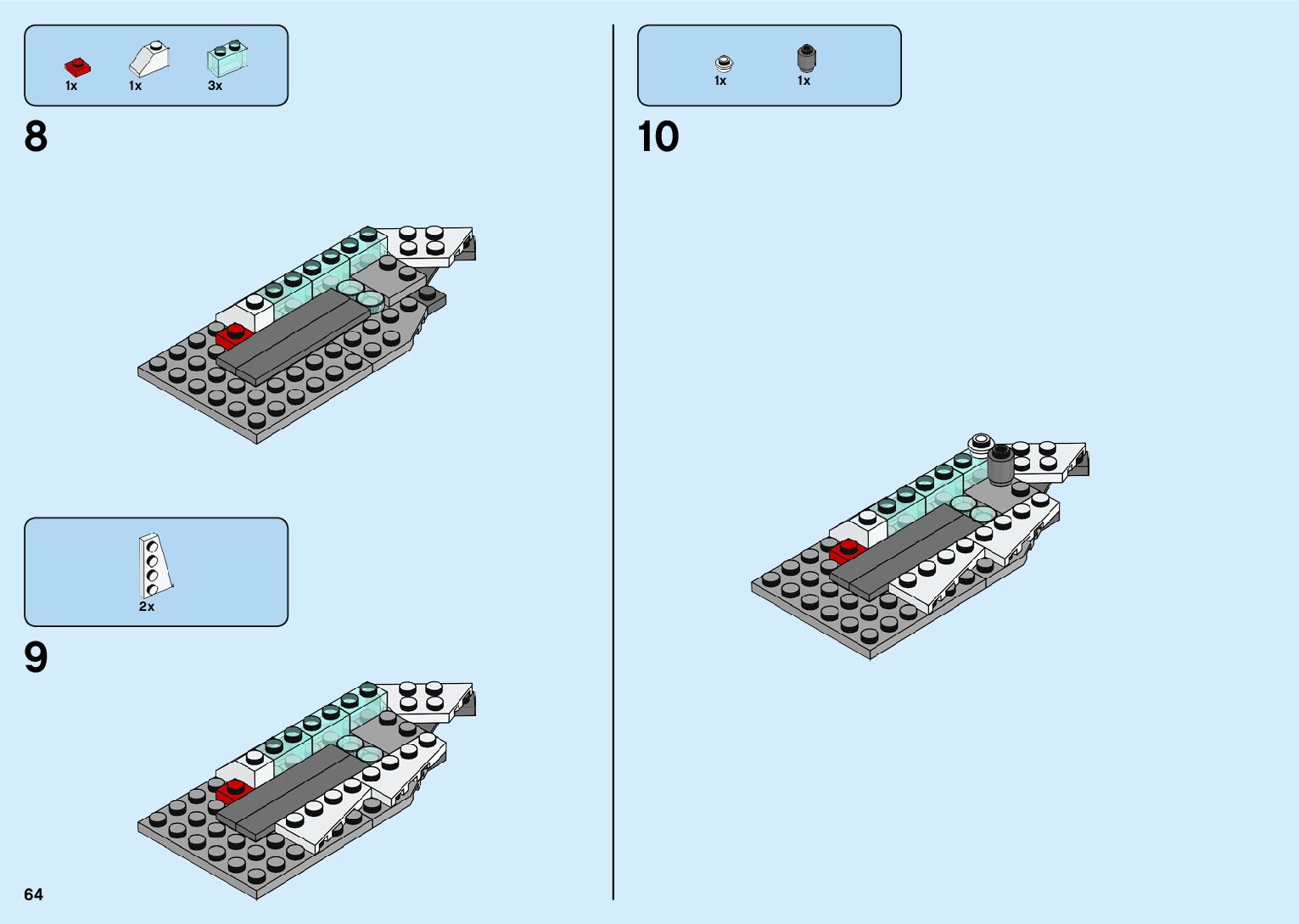 1x 1x 3x

8

2x

9

64

1x 1x

10