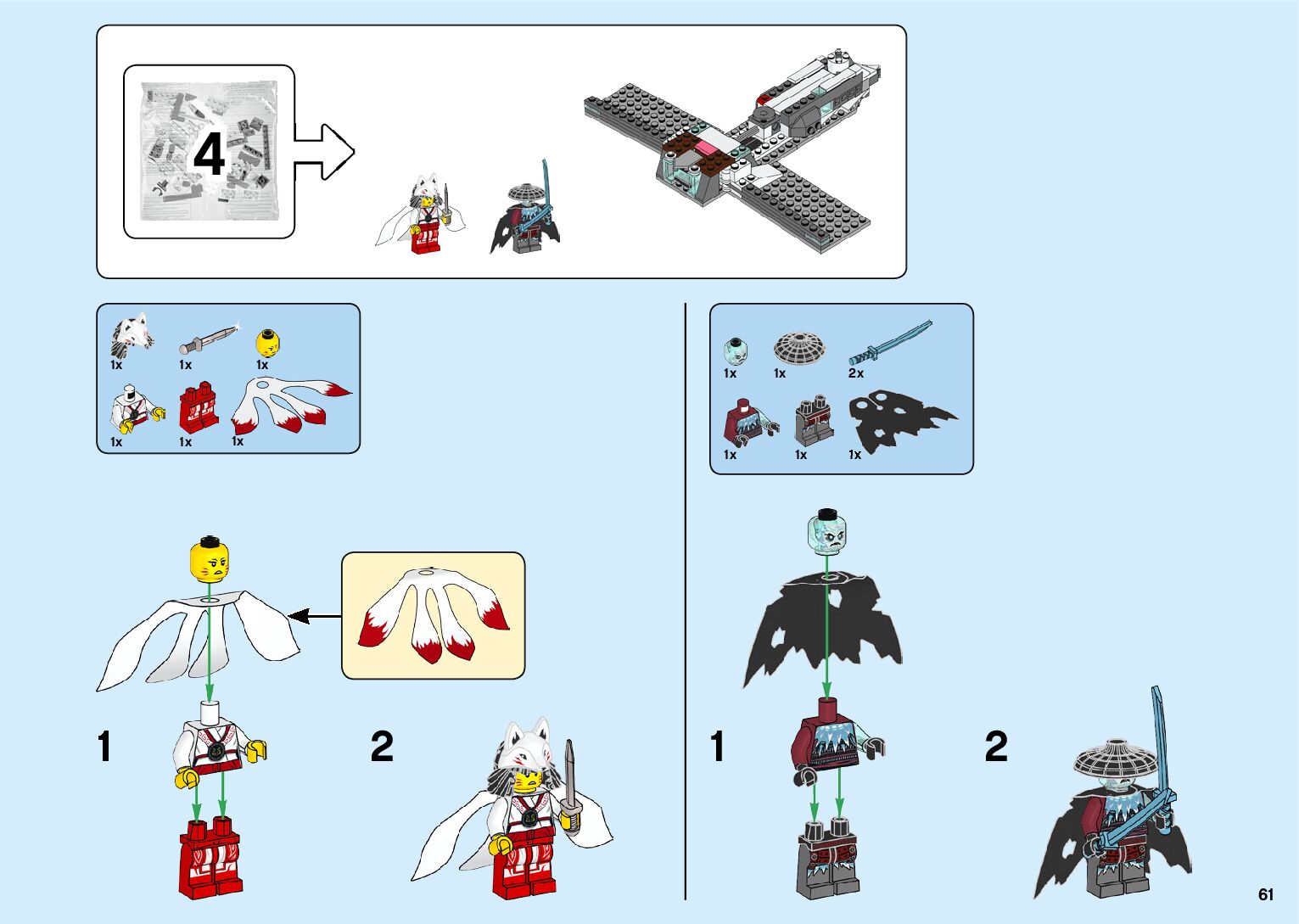 4

1x 1x 1x
1x 1x 1x

1x 1x 2x
1x 1x 1x

1

2

1

2

61