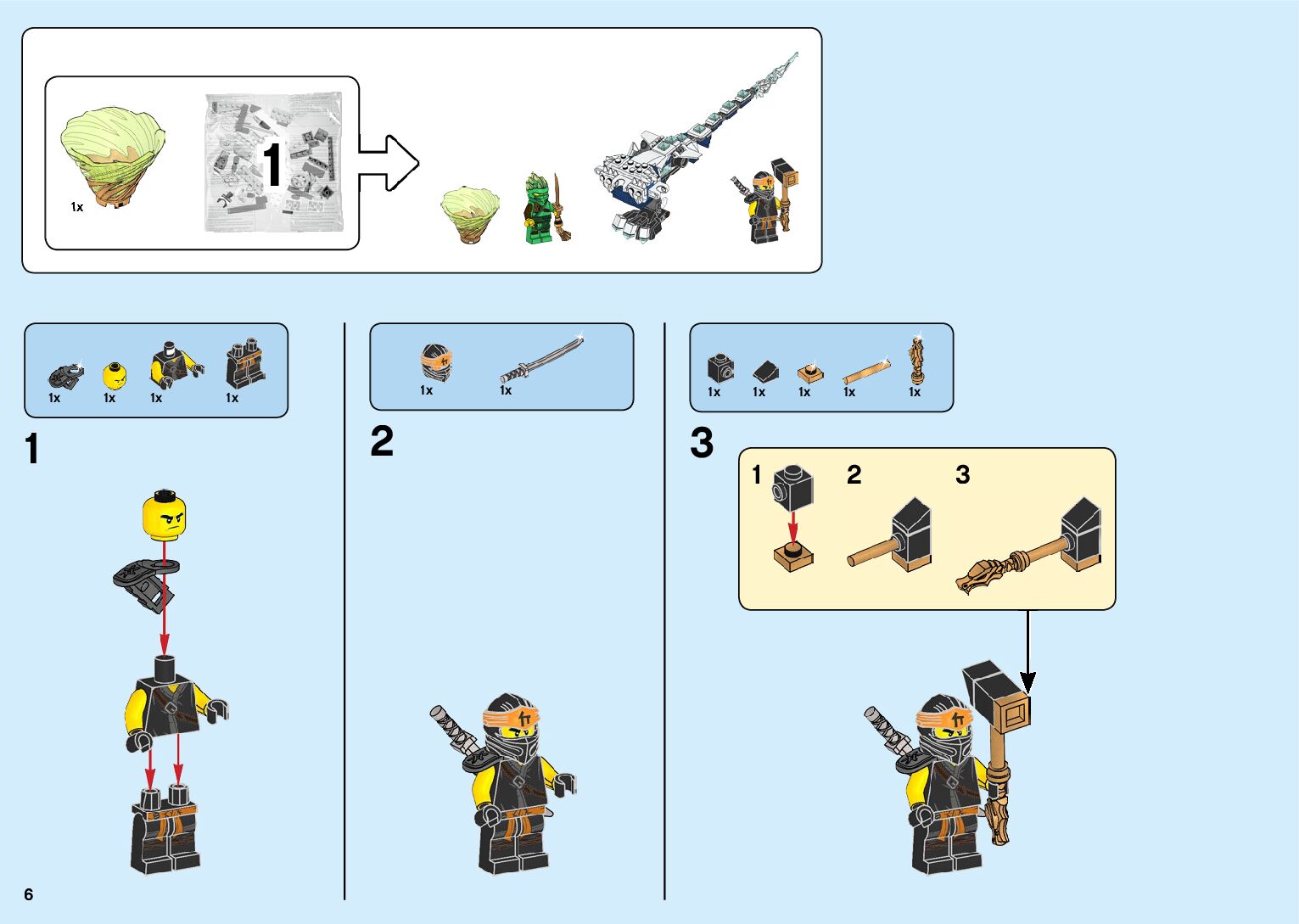 1x

1

1x 1x 1x 1x

1

1x 1x

2

1x 1x 1x 1x 1x

3

1 2 3

6