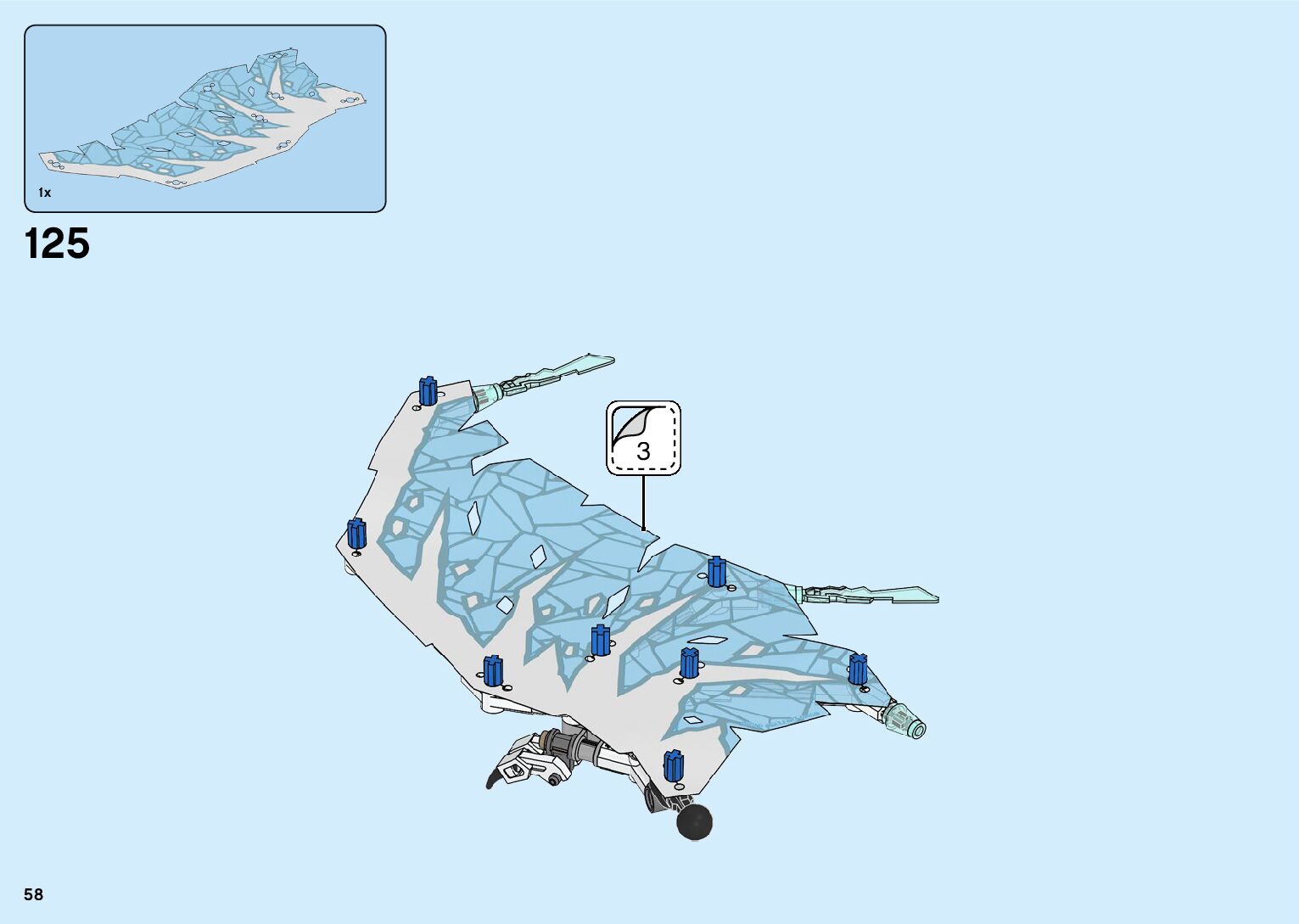 1x

125

3

58