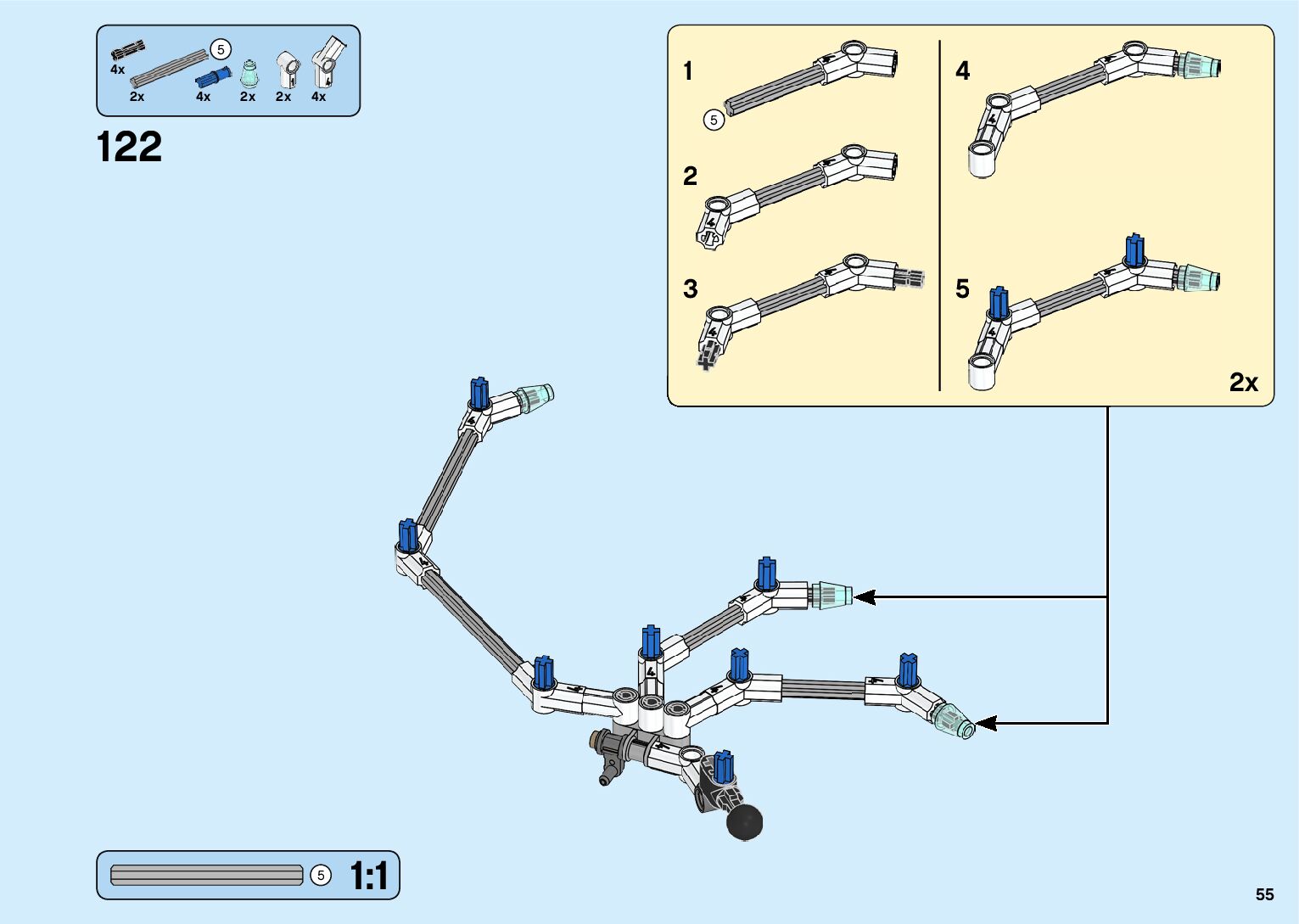 4x 5
2x 4x 2x 2x 4x

122

1
5

2

3

4

5

2x

5 1:1

55