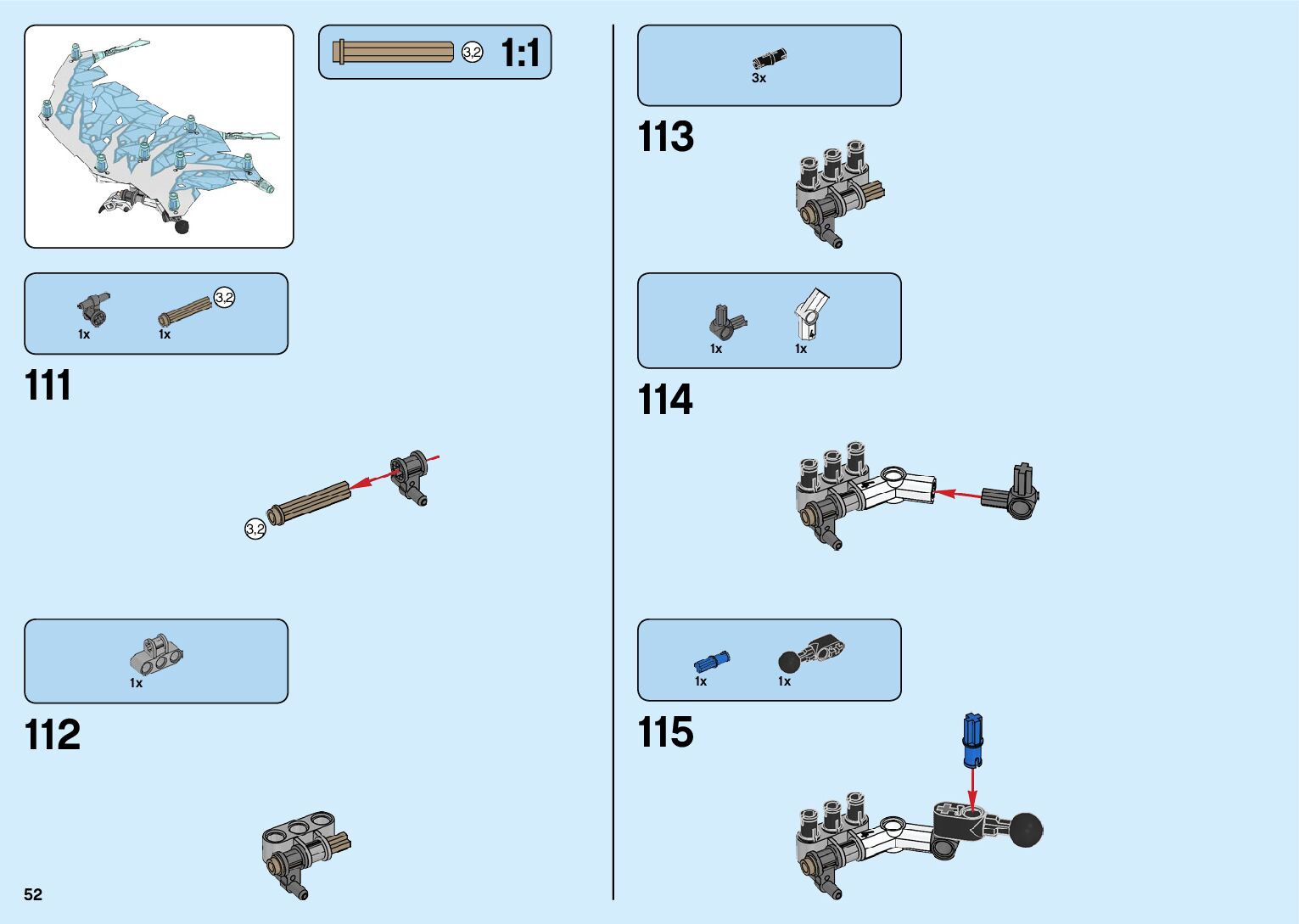 3,2 1:1

1x 1x 3,2

111

3,2

1x

112

52

3x

113

1x 1x

114

1x 1x

115