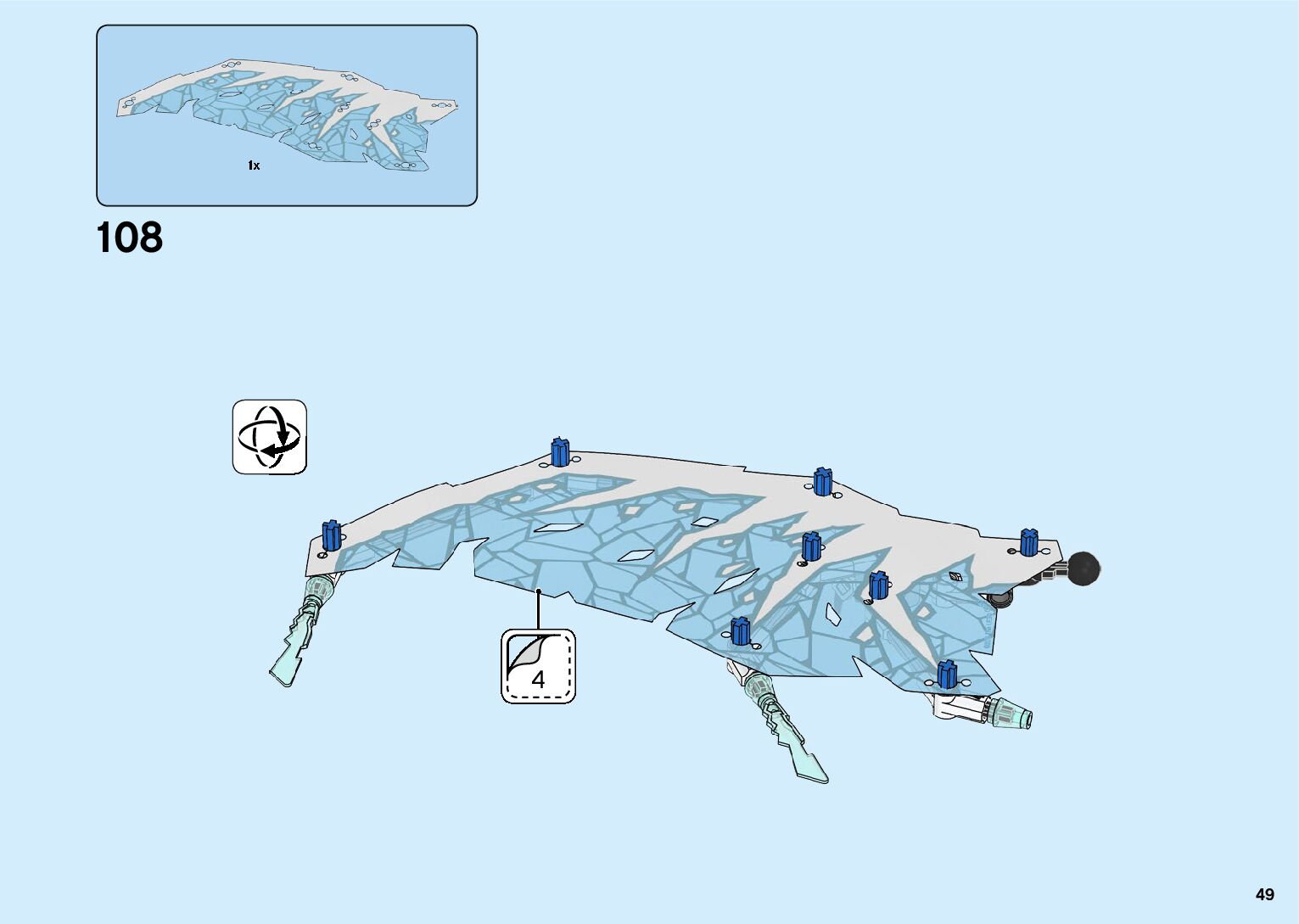 1x

108

4

49