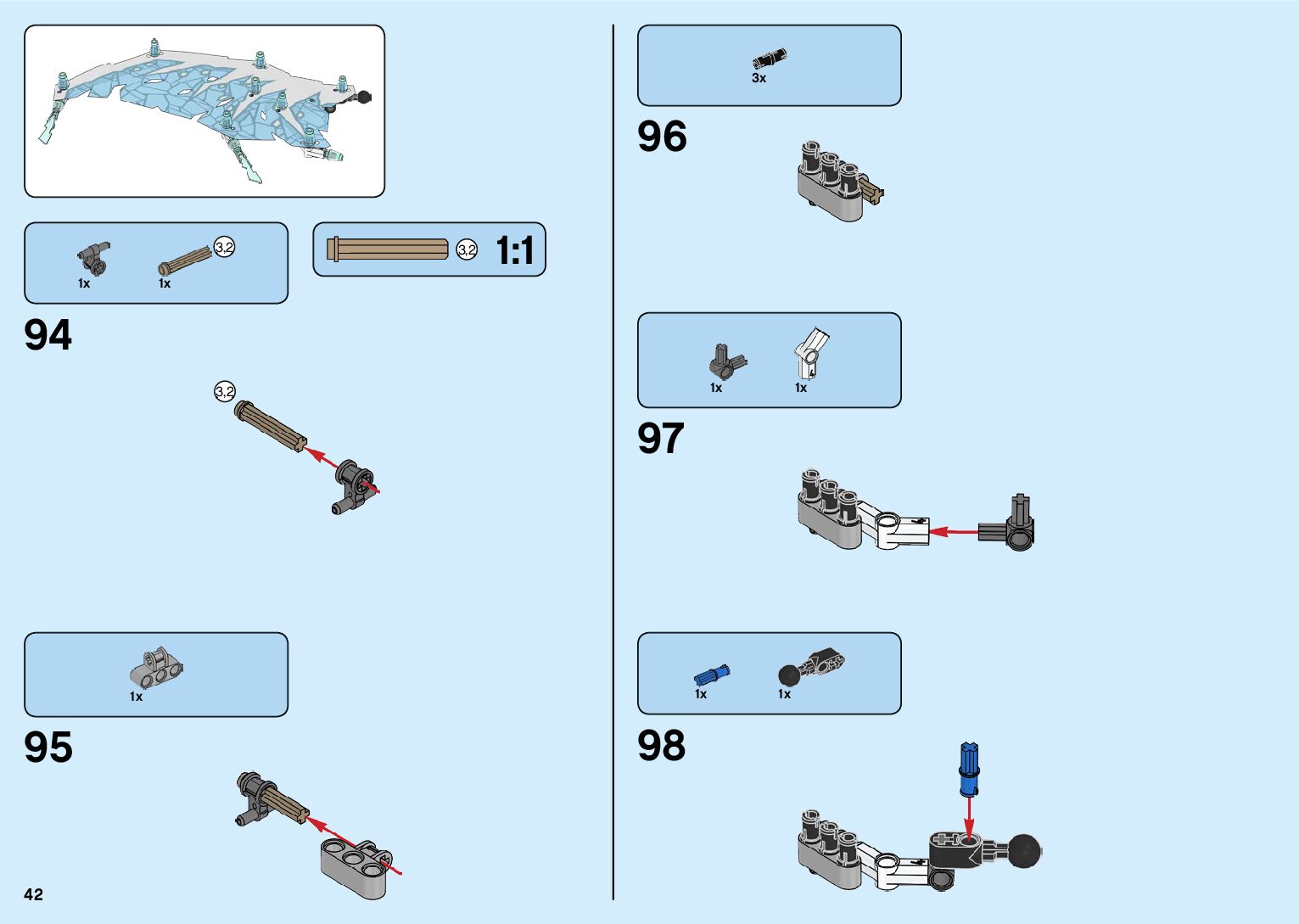 1x
1x
3.2

3.2
1:1

94

3.2

1x

95

42

3x

96

1x
1x

97

1x
1x

98