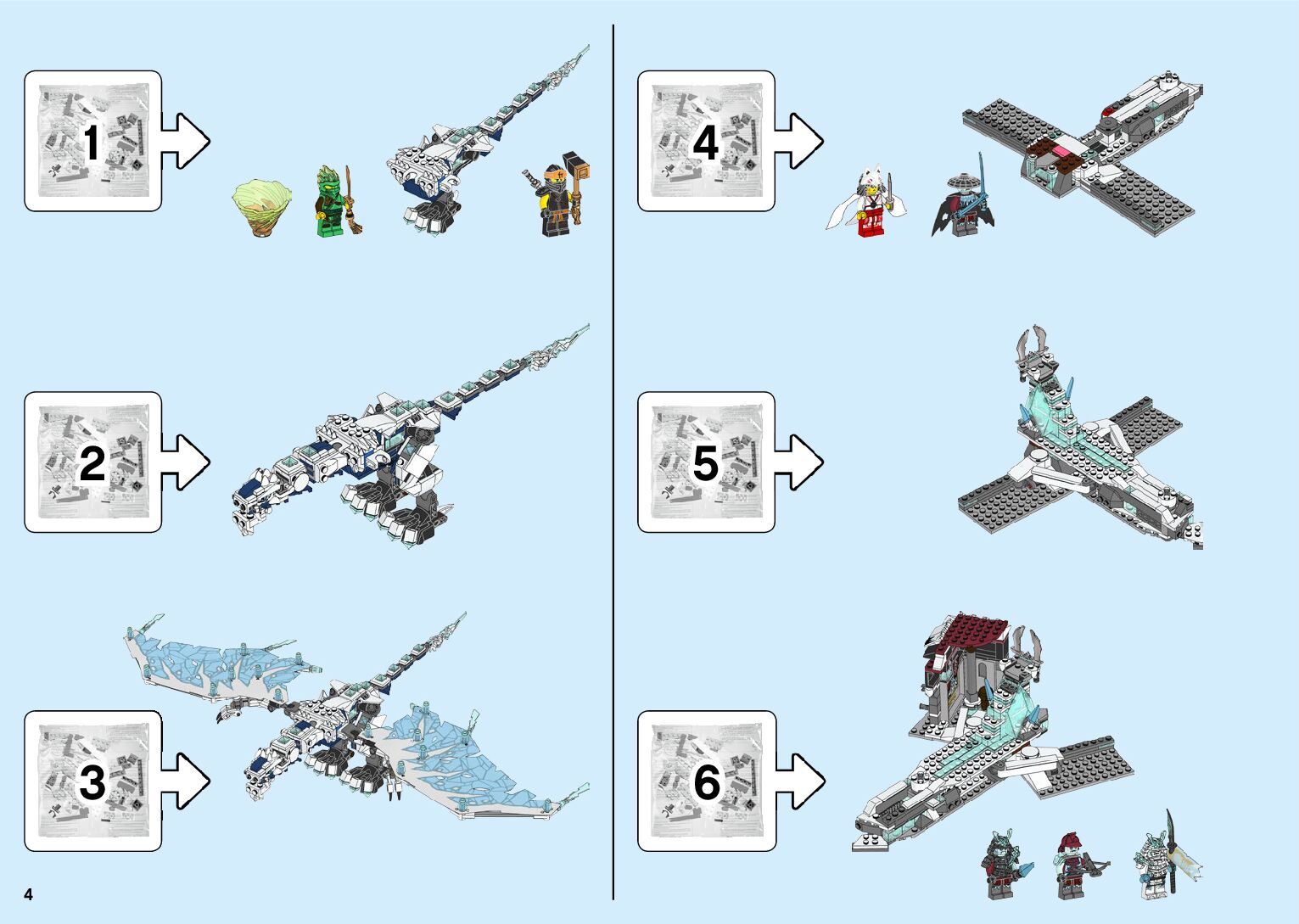 1

2

3

4

5

6

4