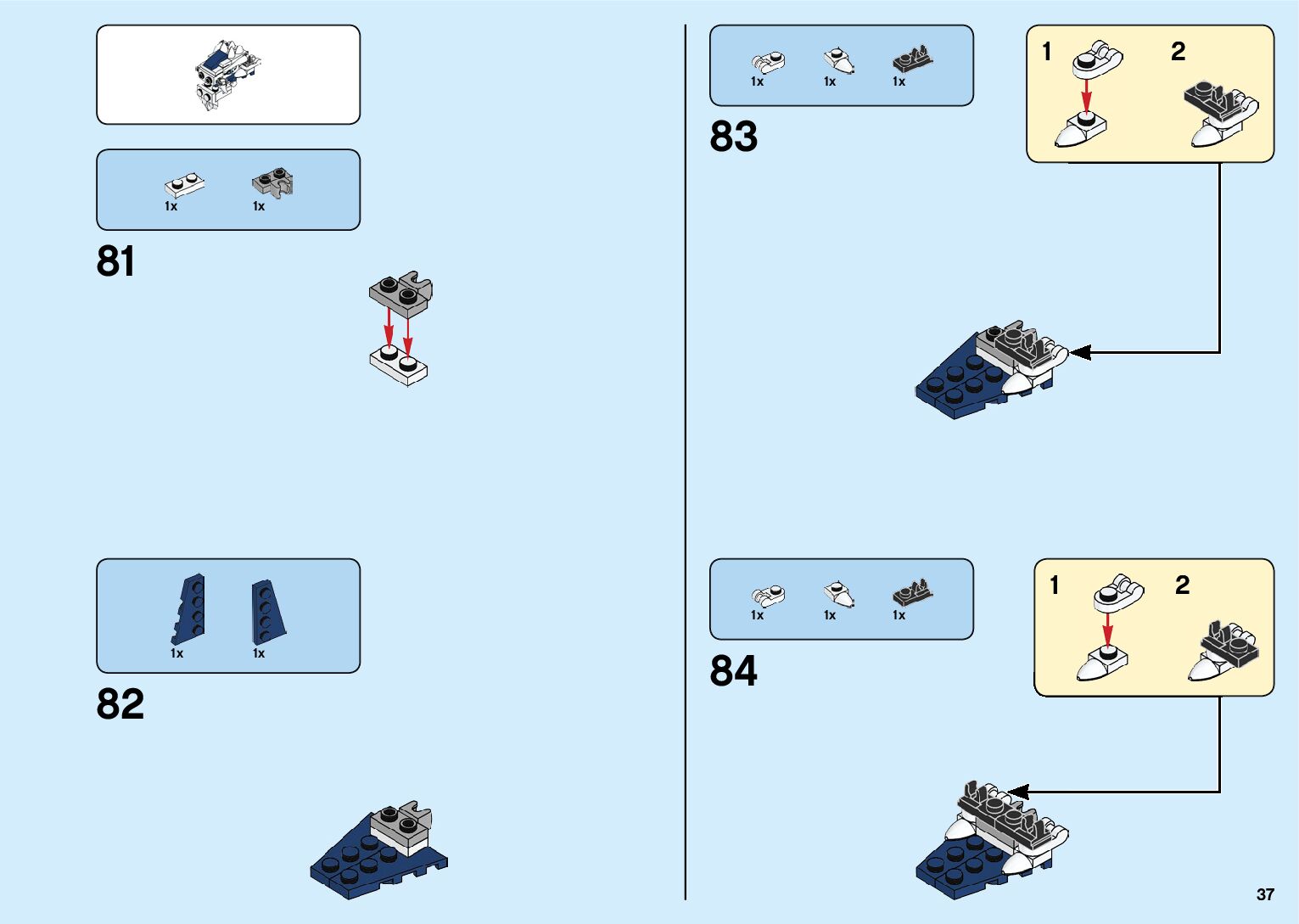 1x 1x

81

1x 1x

82

1x 1x 1x

83

1 2

1x 1x 1x

84

1 2

37