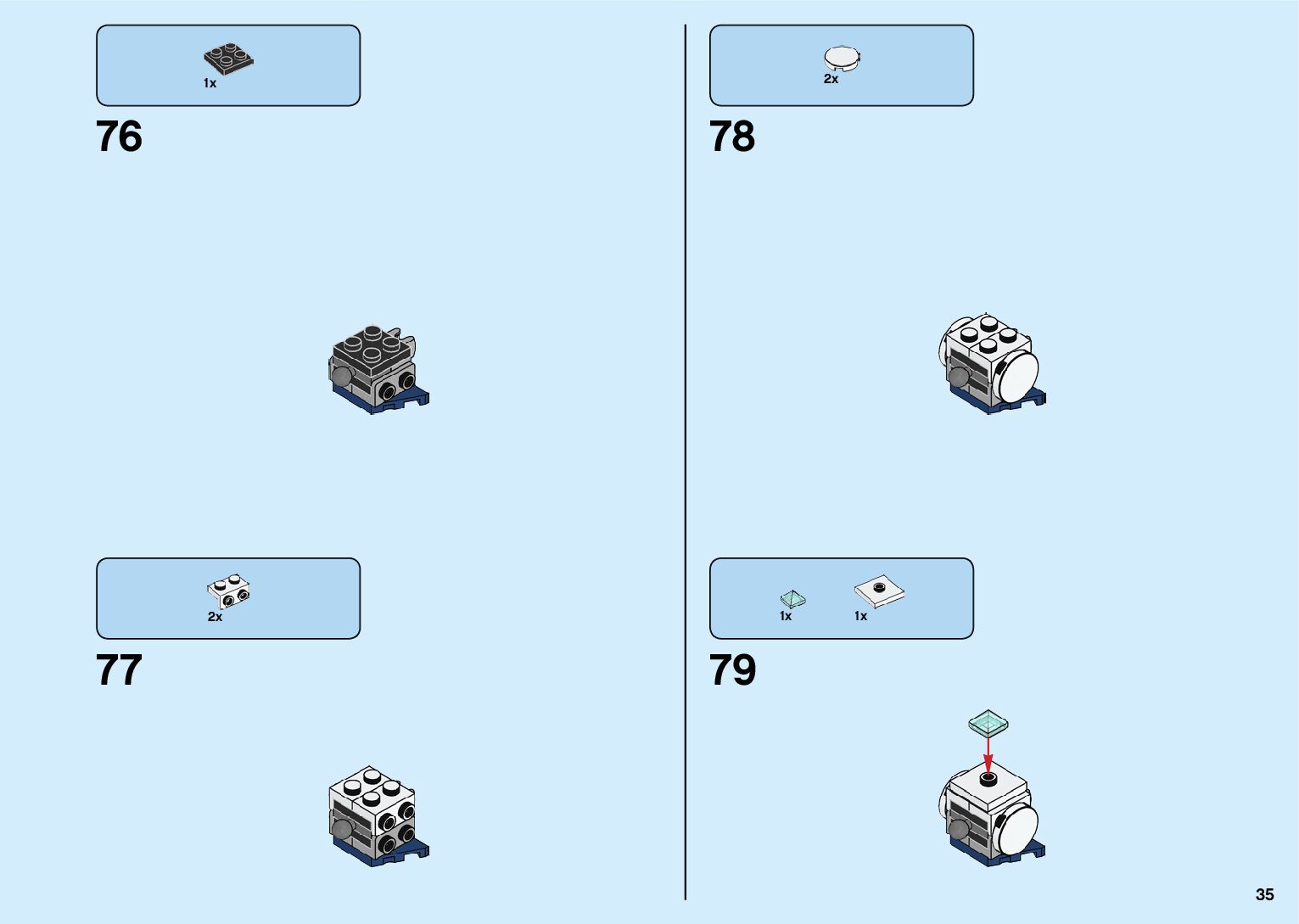 1x

76

2x

77

2x

78

1x 1x

79

35