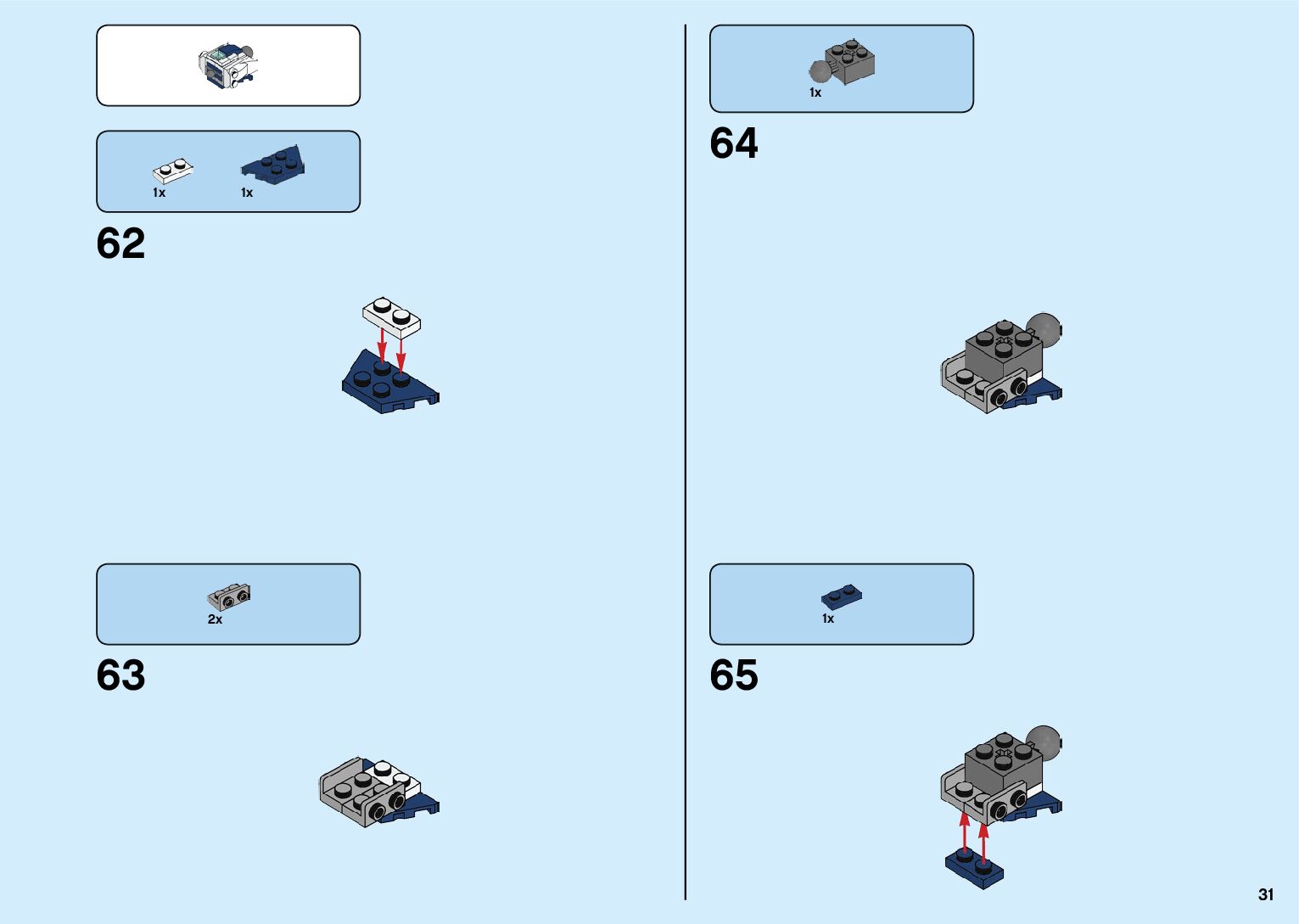 1x 1x

62

2x

63

1x

64

1x

65

31