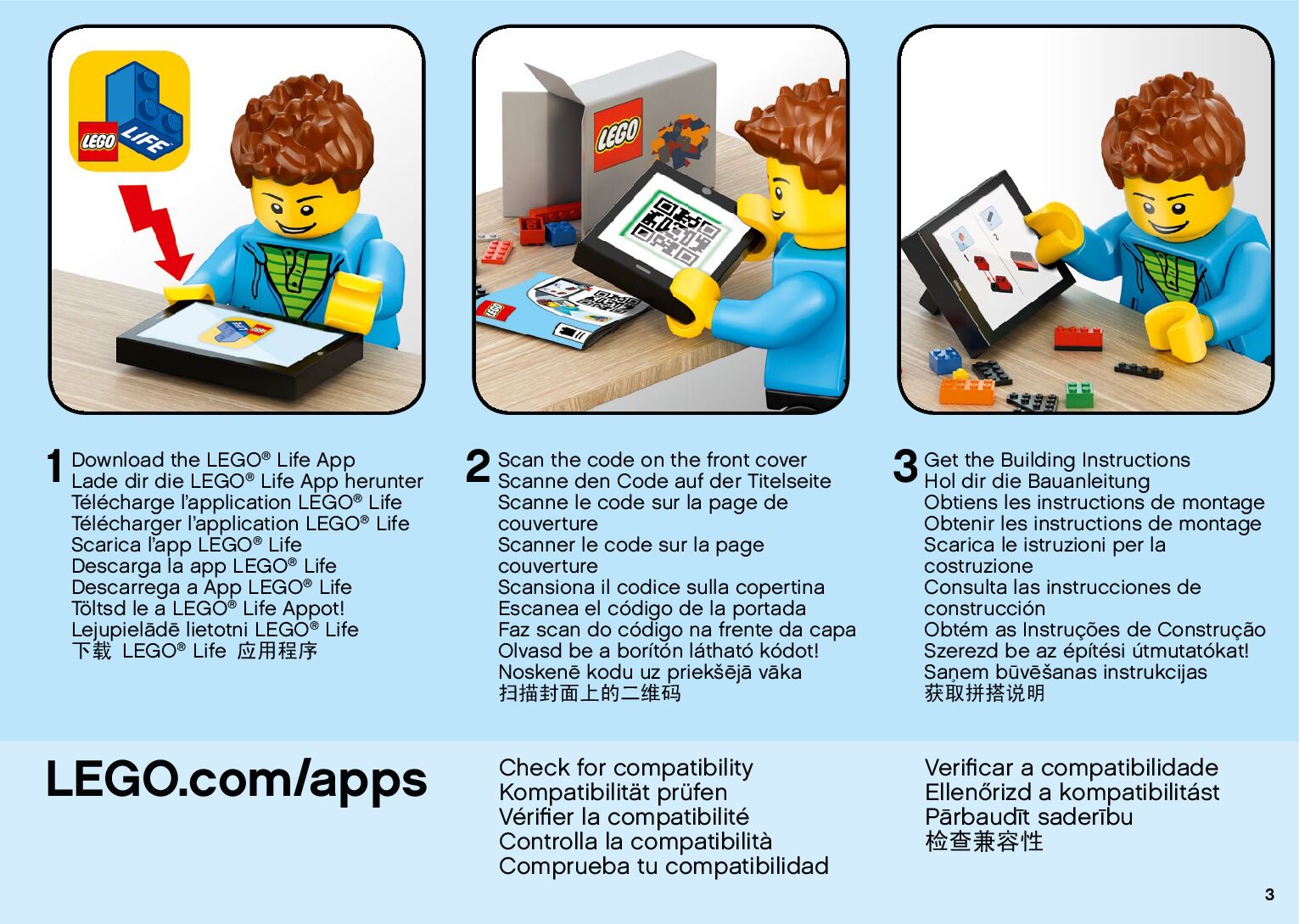 LEGO LIFE

LEGO

LEGO

1 Download the LEGO® Life App
Lade dir die LEGO® Life App herunter
Télécharge l'application LEGO® Life
Télécharger l'application LEGO® Life
Scarica l'app LEGO® Life
Descarga la app LEGO® Life
Descarrega a App LEGO® Life
Töltsd le a LEGO® Life Appot!
Lejupielādē lietotni LEGO® Life
下载 LEGO® Life 应用程序

2 Scan the code on the front cover
Scanne den Code auf der Titelseite
Scanne le code sur la page de couverture
Scanner le code sur la page couverture
Scansiona il codice sulla copertina
Escanea el código de la portada
Faz scan do código na frente da capa
Olvasd be a borítón látható kódot!
Noskenē kodu uz priekšējā vāka
扫描封面上的二维码

3 Get the Building Instructions
Hol dir die Bauanleitung
Obtiens les instructions de montage
Obtenir les instructions de montage
Scarica le istruzioni per la costruzione
Consulta las instrucciones de construcción
Obtém as Instruções de Construção
Szerezd be az építési útmutatókat!
Saņem būvēšanas instrukcijas
获取拼搭说明

LEGO.com/apps

Check for compatibility
Kompatibilität prüfen
Vérifier la compatibilité
Controlla la compatibilità
Comprueba tu compatibilidad

Verificar a compatibilidade
Ellenőrizd a kompatibilitást
Pārbaudīt saderību
检查兼容性

3