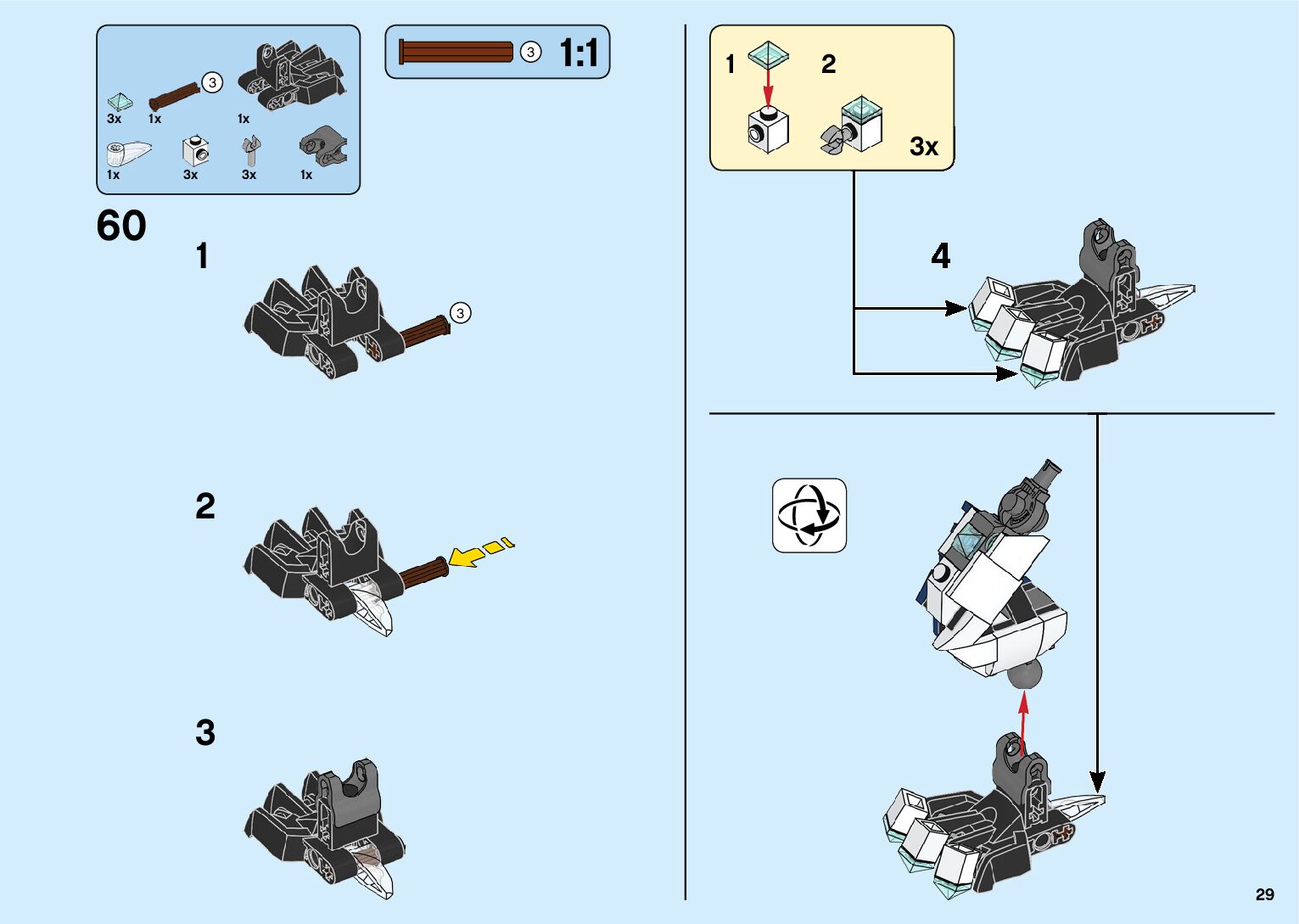 3
3x
1x
1x
1x
3x
3x
1x

3 1:1

60

1

3

2

3

1

2

3x

4

29