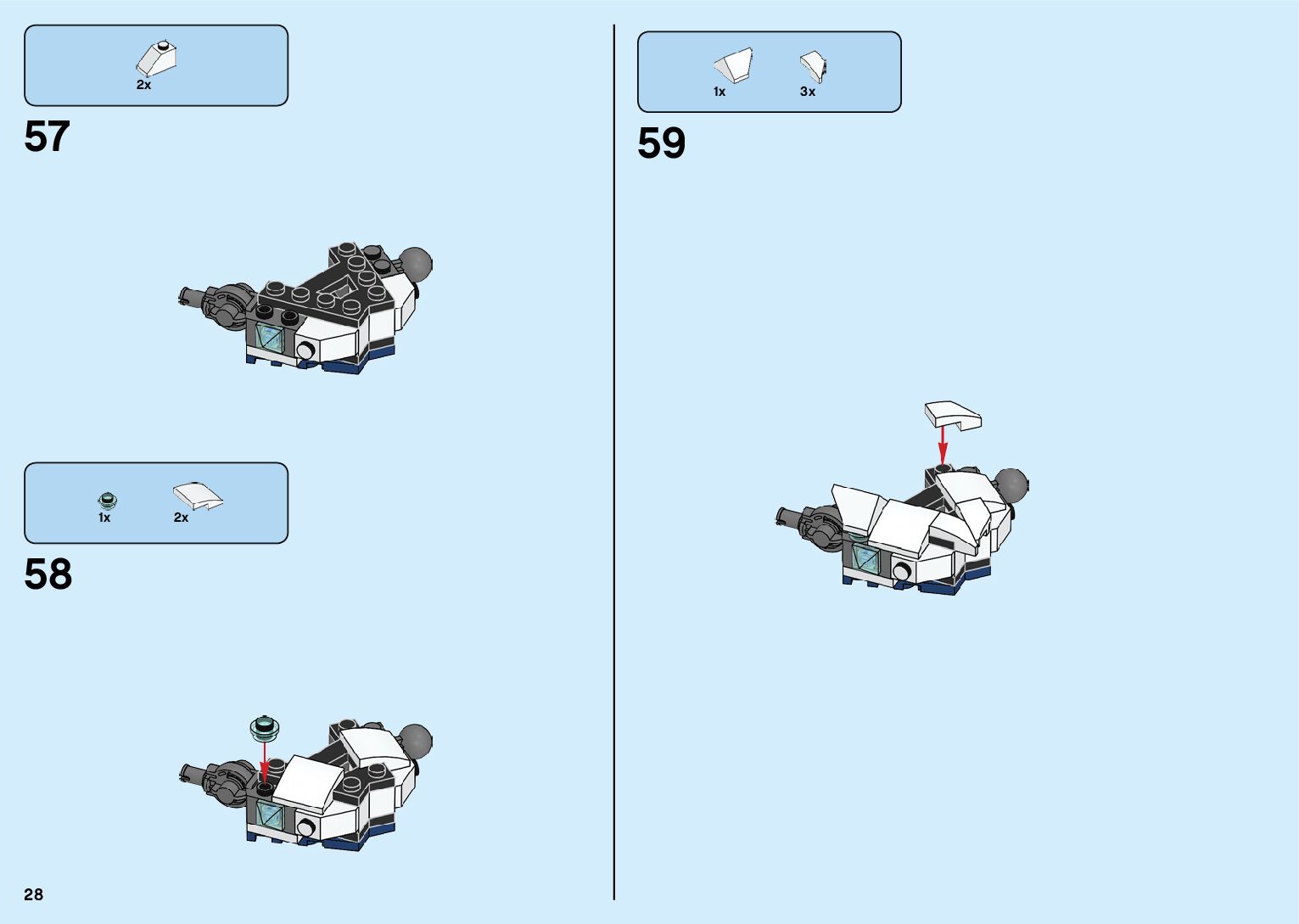 2x

57

1x 2x

58

28

1x 3x

59