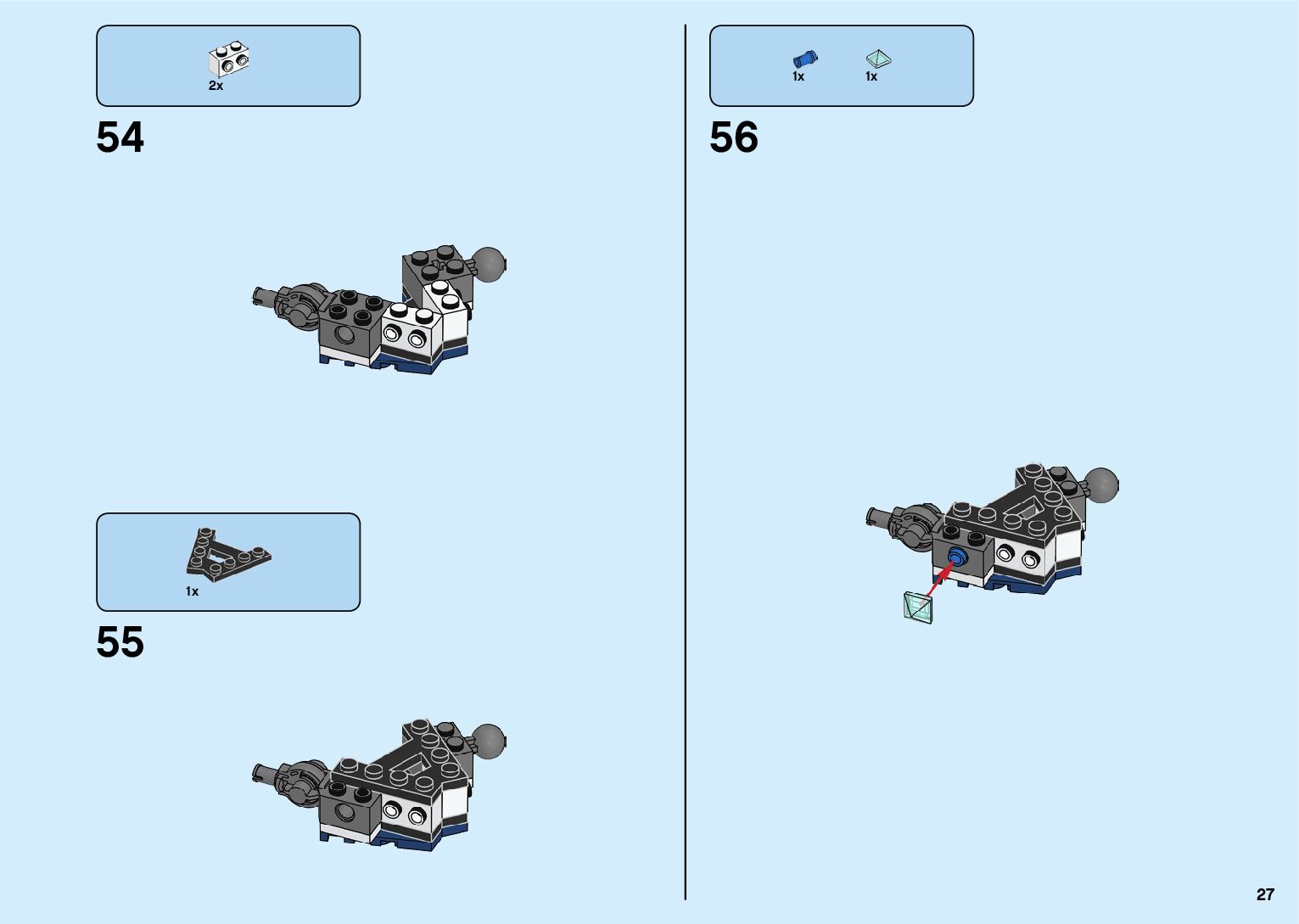 2x

54

1x

55

1x 1x

56

27