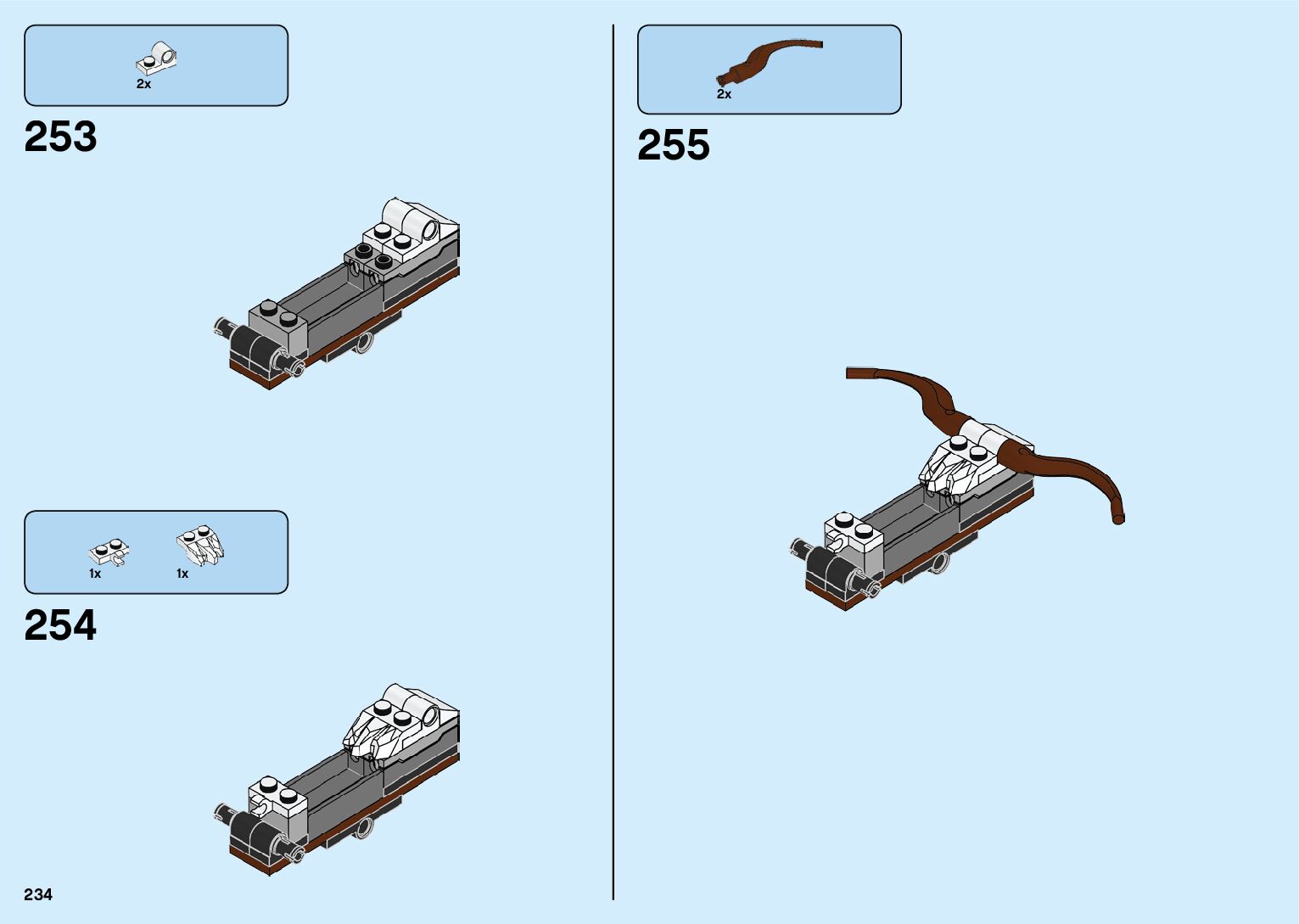 2x

253

1x 1x

254

234

2x

255