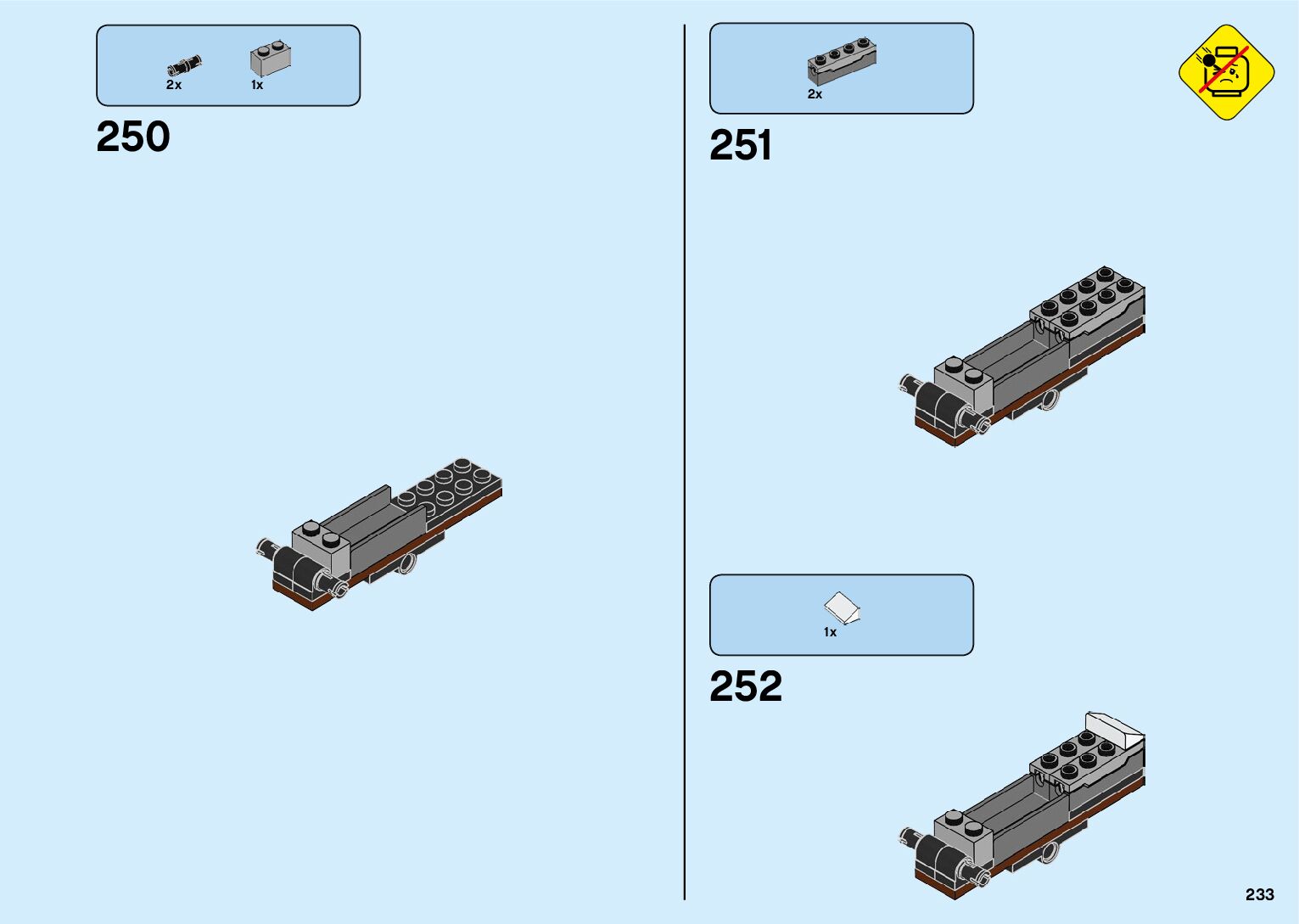 2x 1x

250

2x

251

1x

252

233