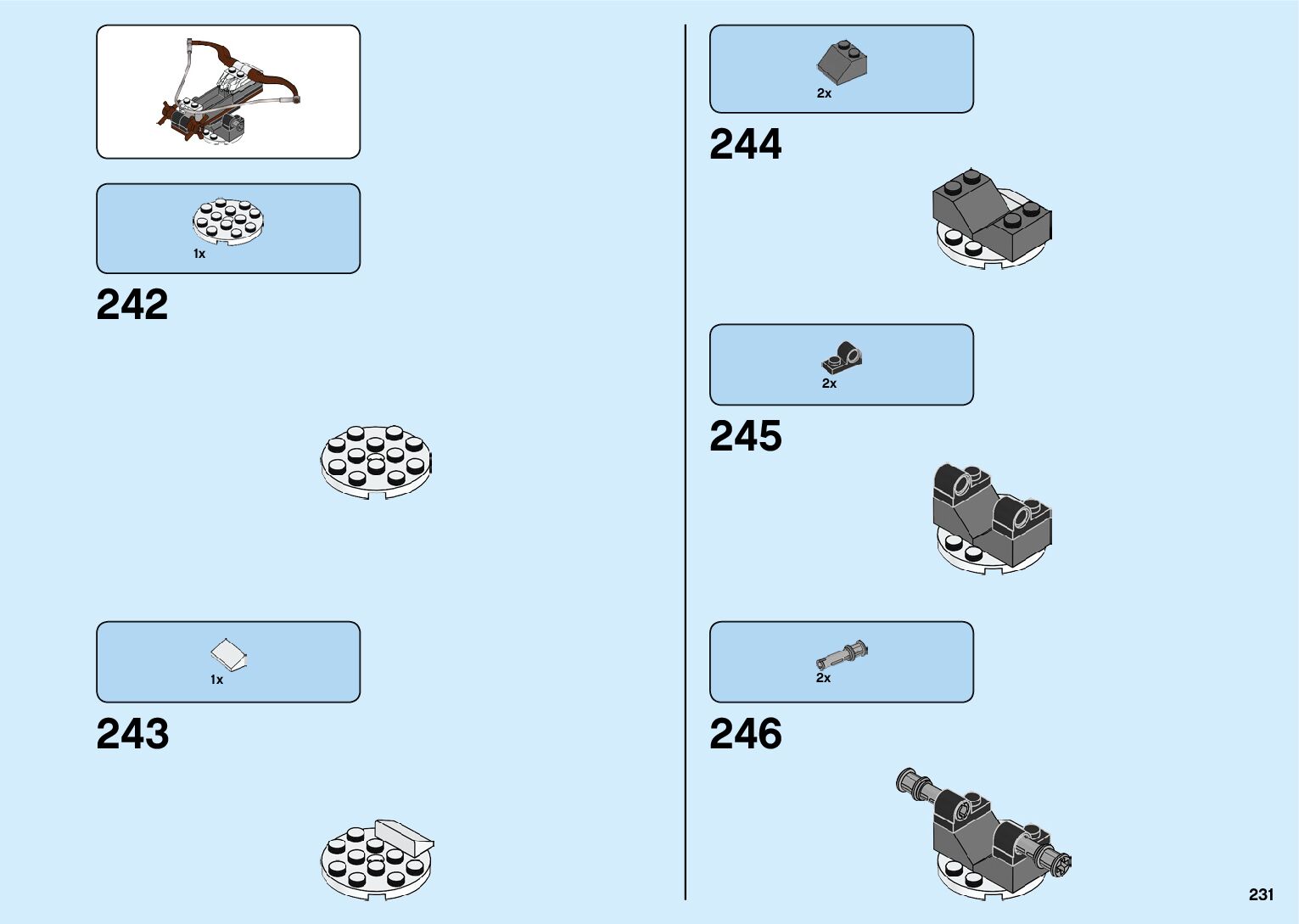 1x

242

1x

243

2x

244

2x

245

2x

246

231