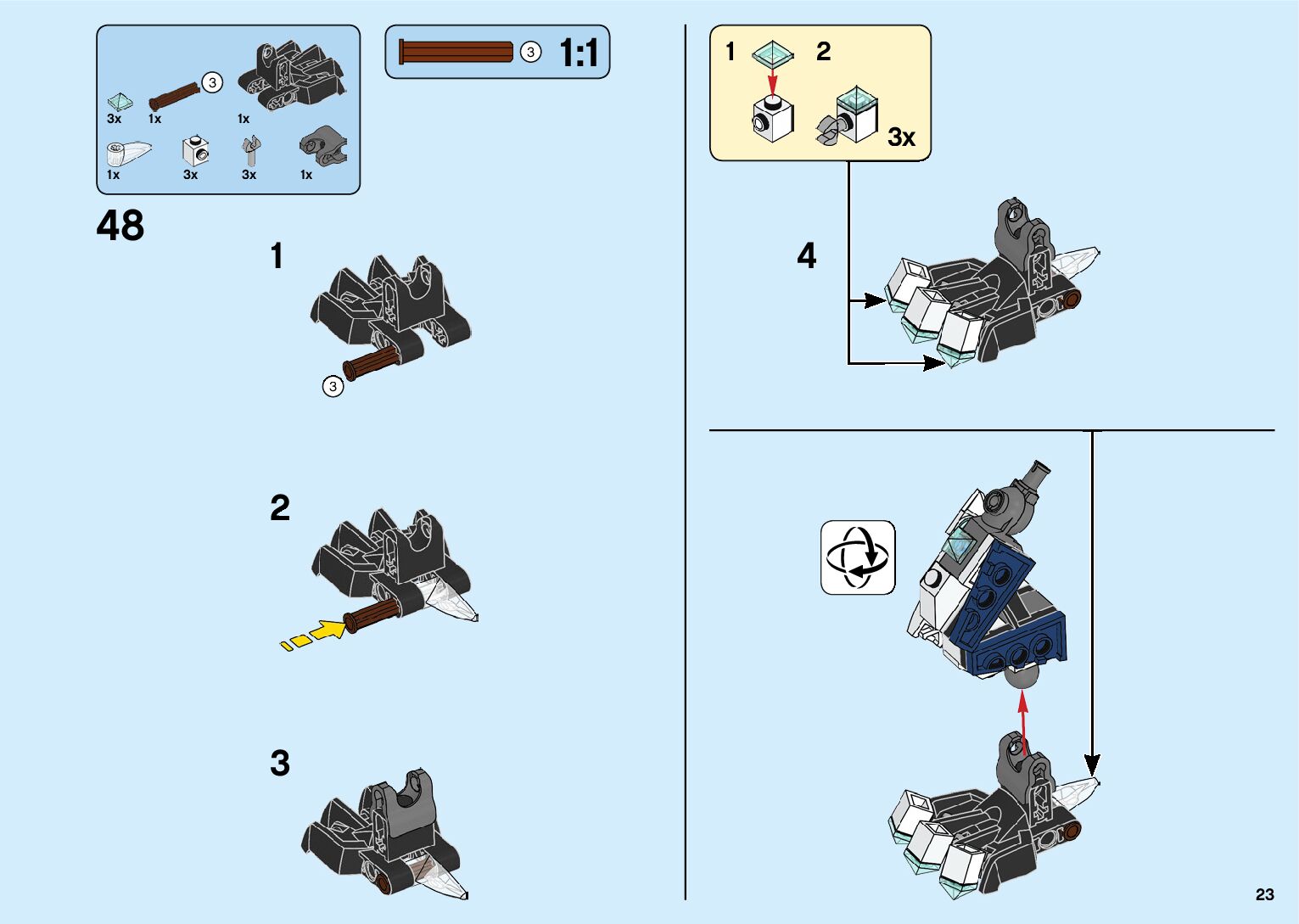 3

3x 1x 1x

1x 3x 3x 1x

3 1:1

48

1

3

2

3

1 2

3x

4

23