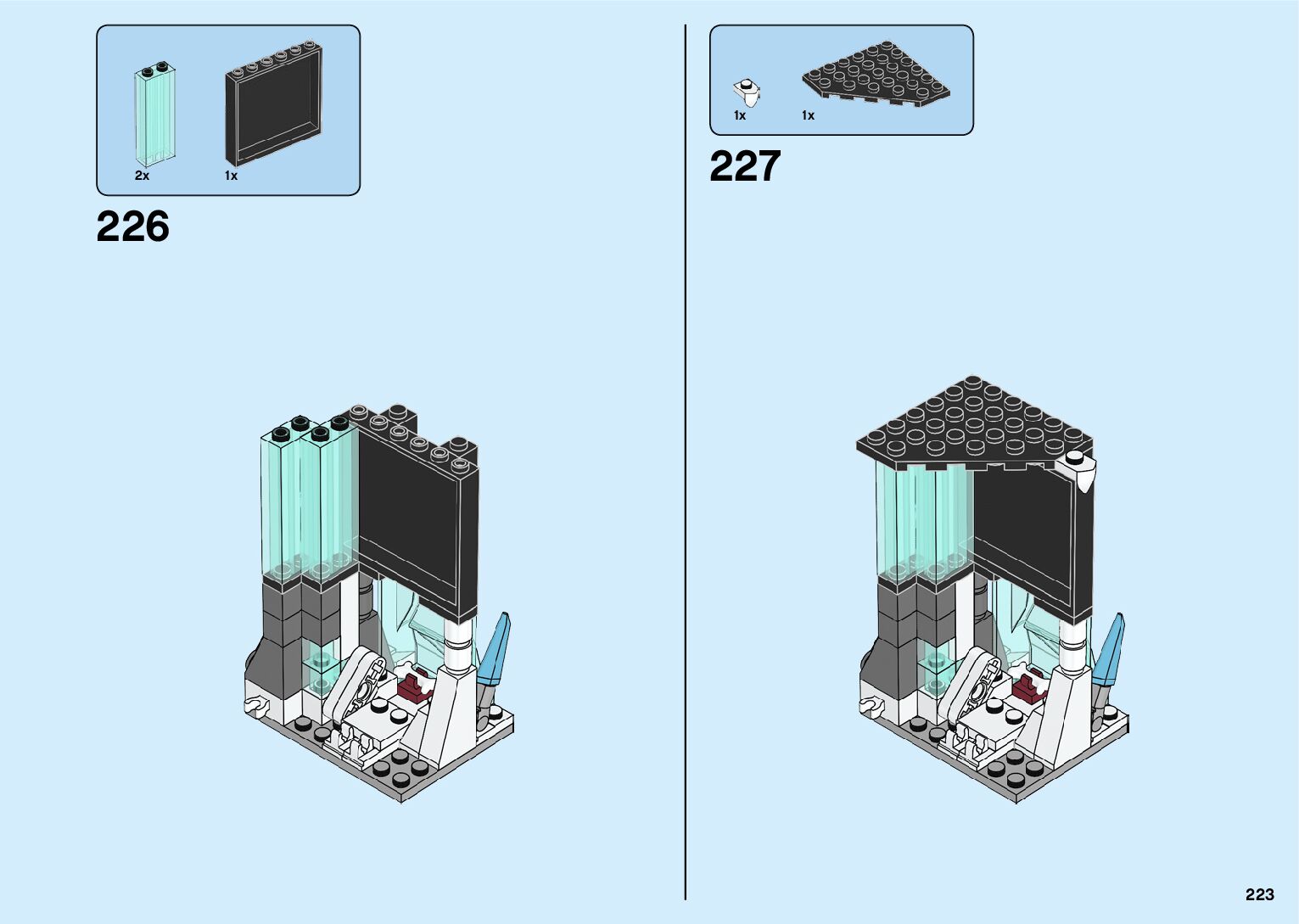 2x
1x

226

1x
1x

227

223