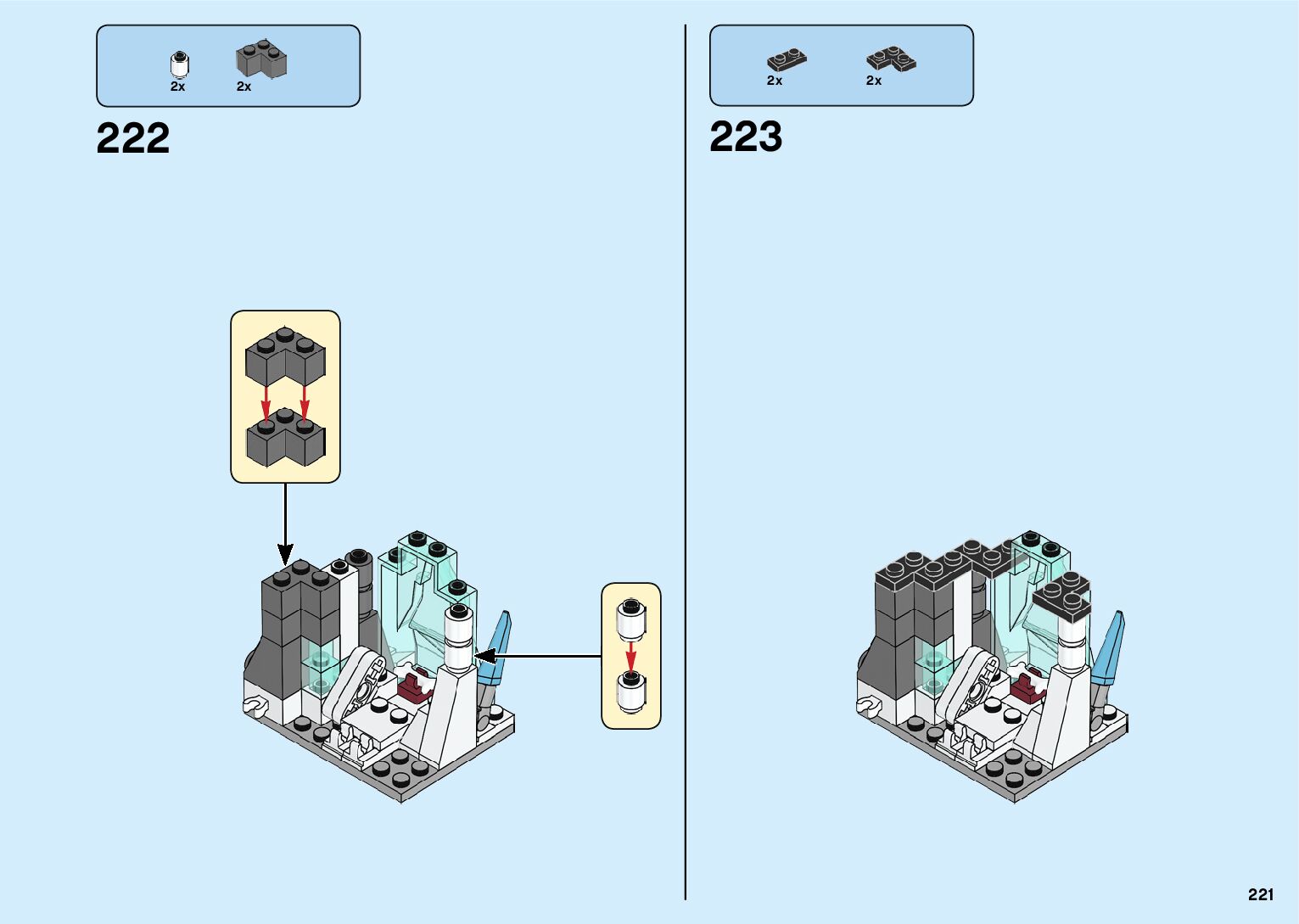 2x 2x

222

2x 2x

223

221