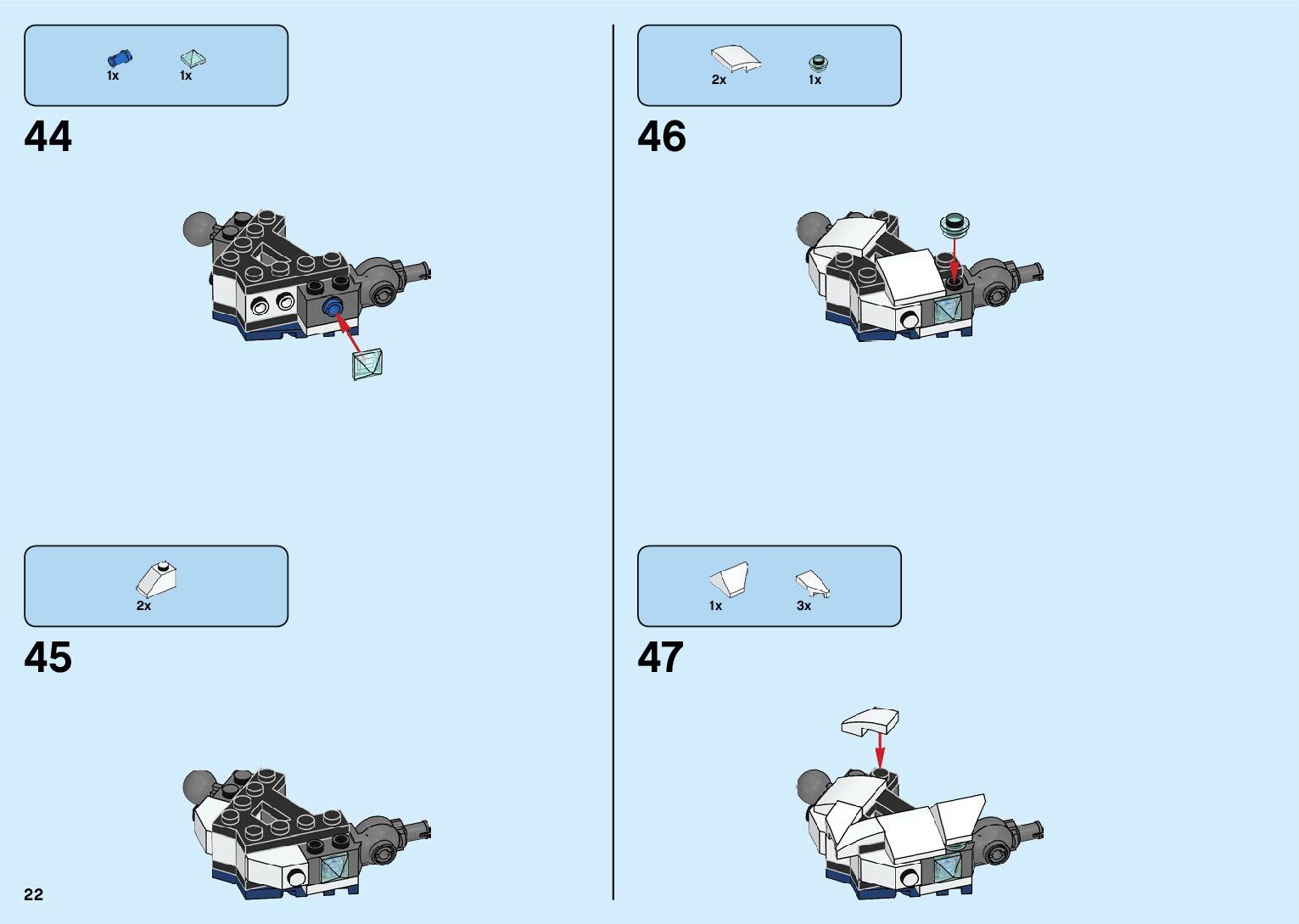 1x 1x

44

2x

45

22

2x 1x

46

1x 3x

47