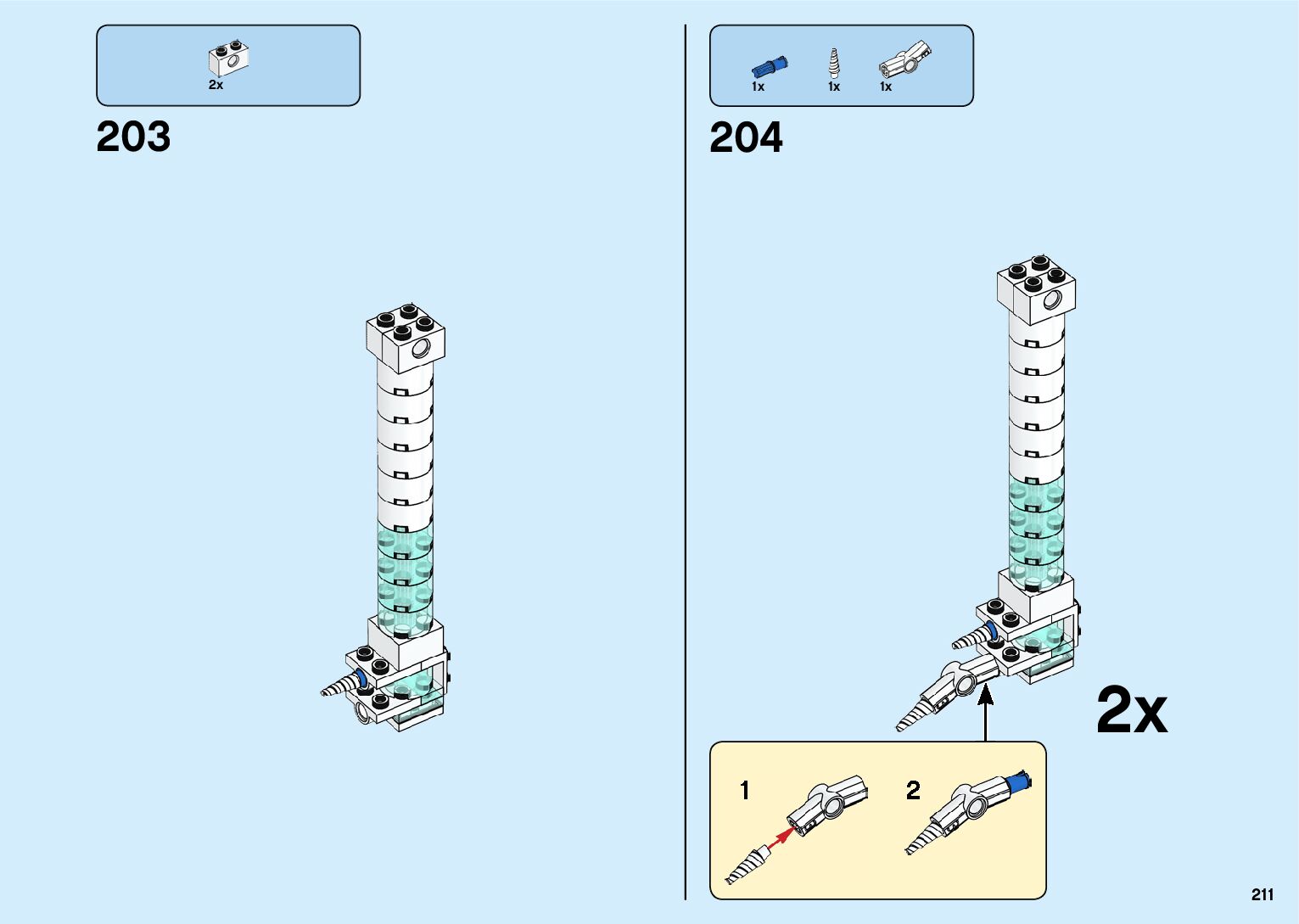 2x

203

1x 1x 1x

204

2x

1

2

211