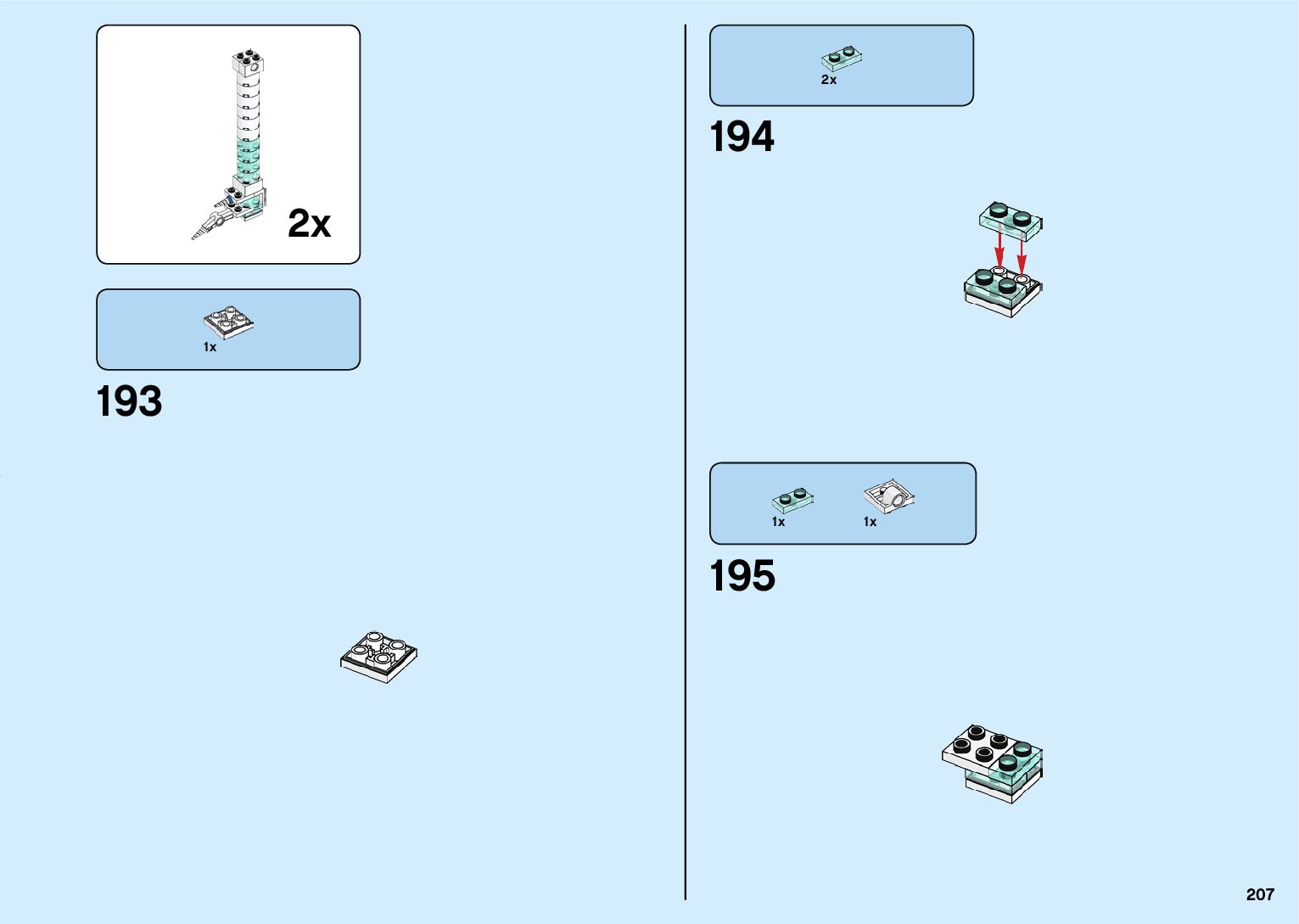 2x

1x

193

2x

194

1x

1x

195

207