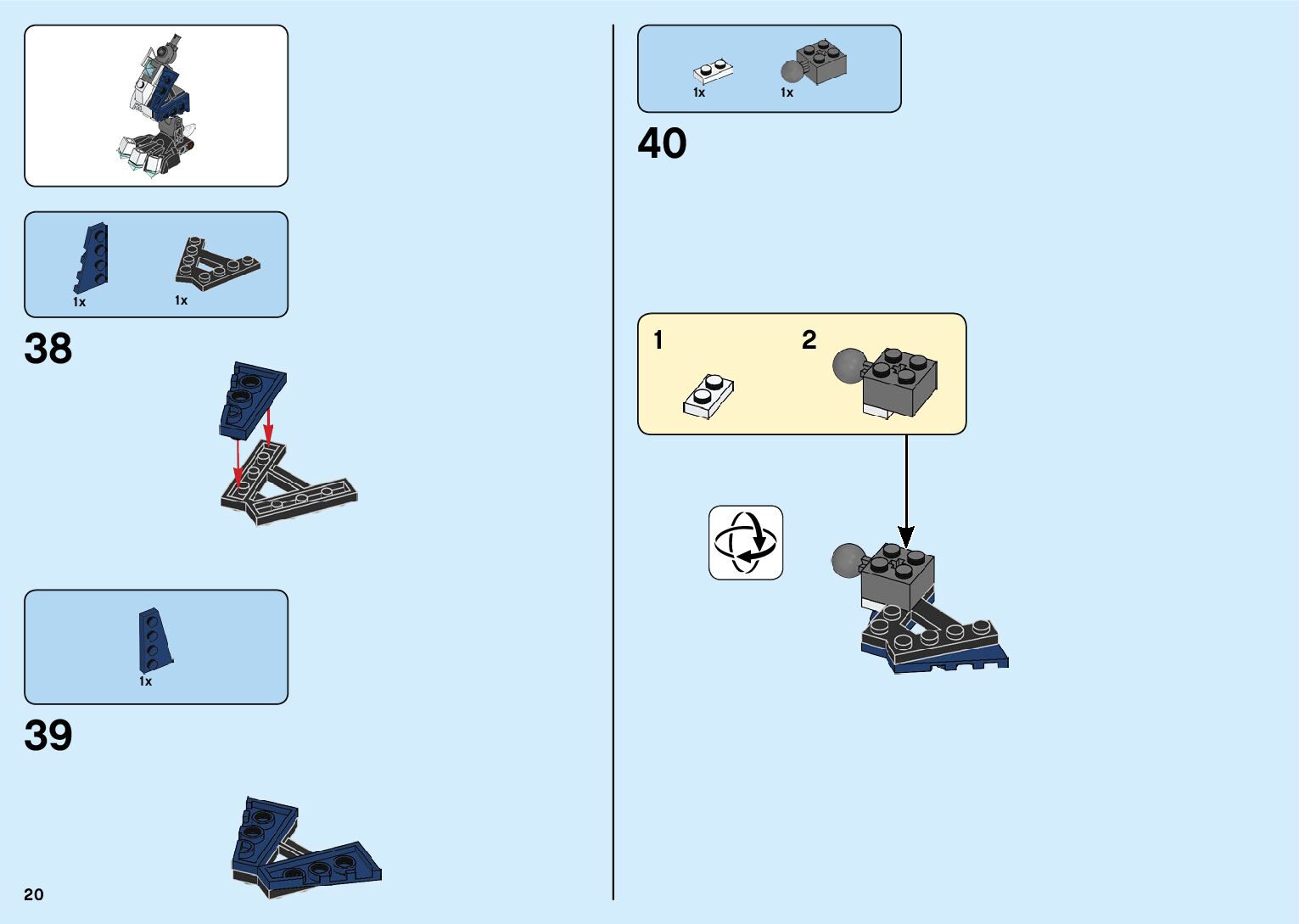 1x 1x

38

1x

39

20

1x 1x

40

1

2