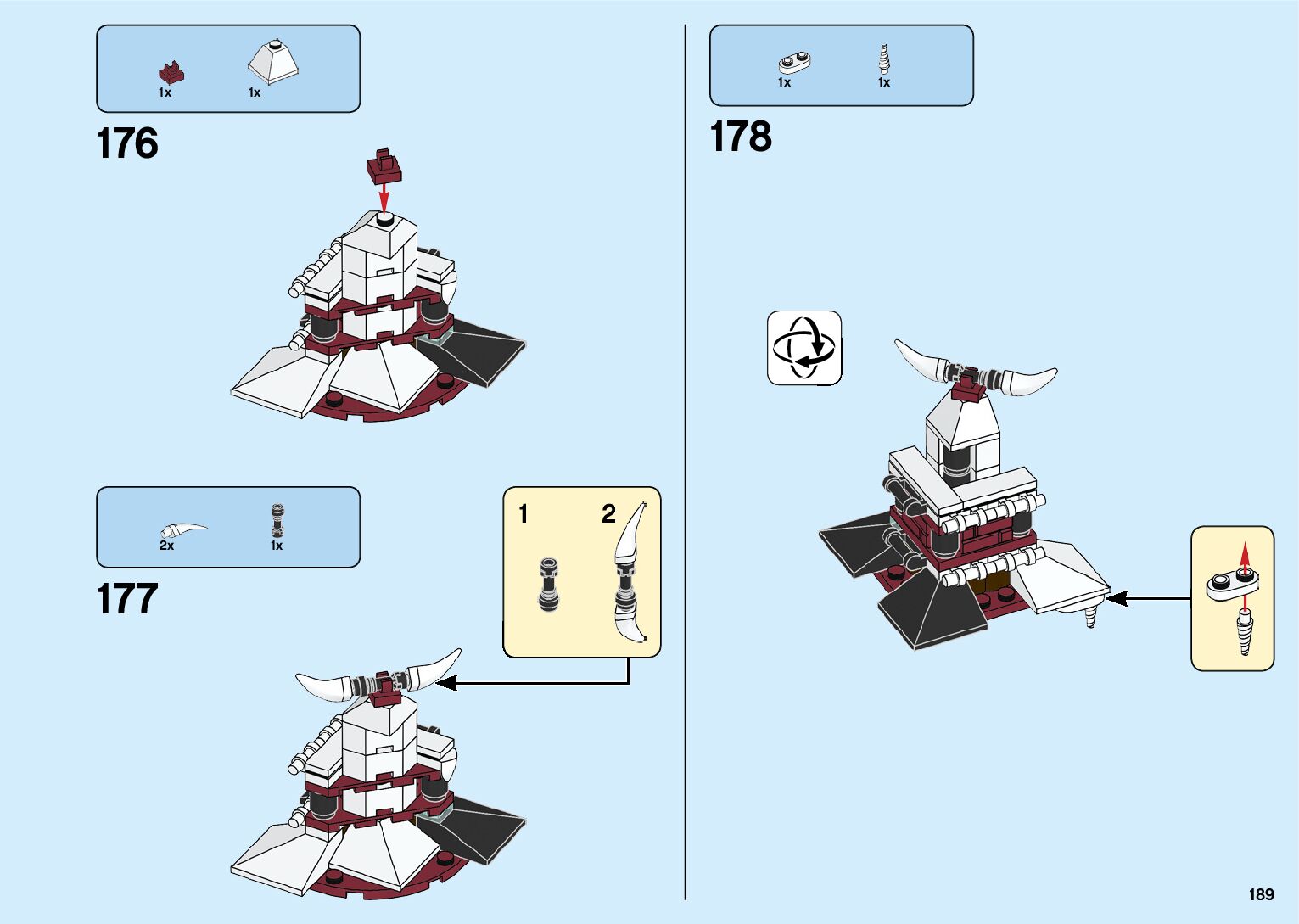 1x 1x

176

2x 1x

177

1 2

1x 1x

178

189