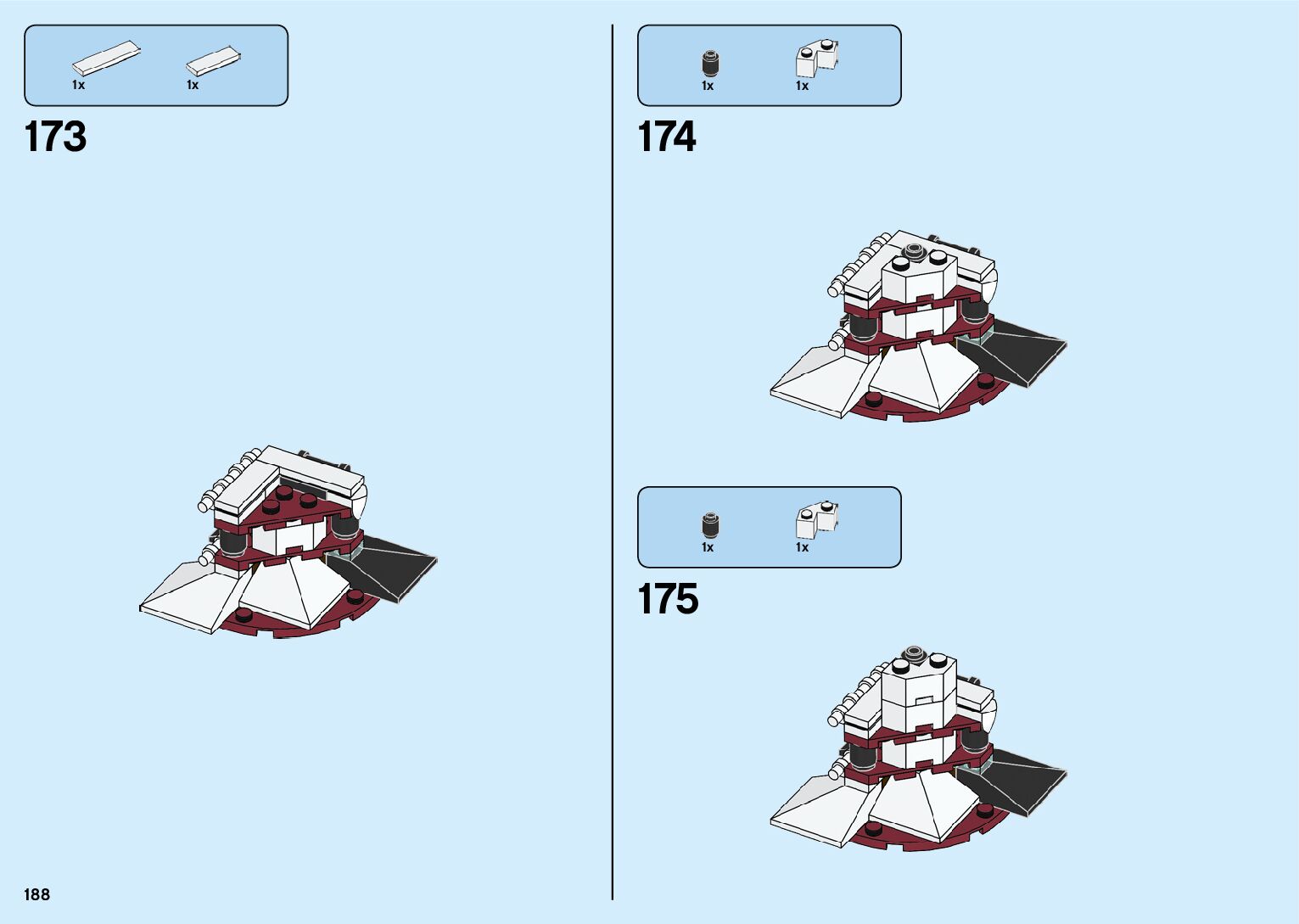 1x 1x

173

1x 1x

174

1x 1x

175

188