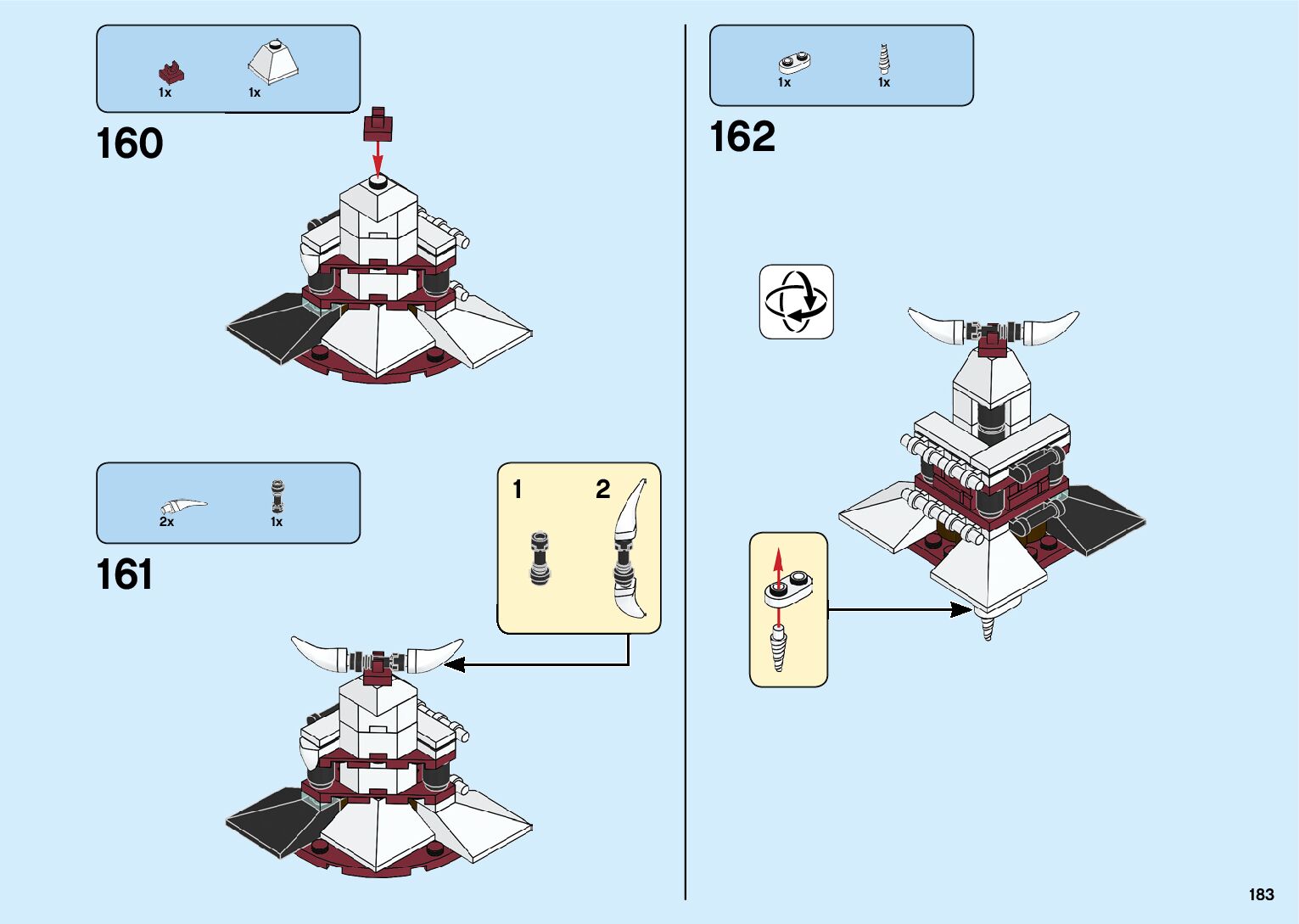 1x 1x

160

2x 1x

161

1 2

1x 1x

162

183