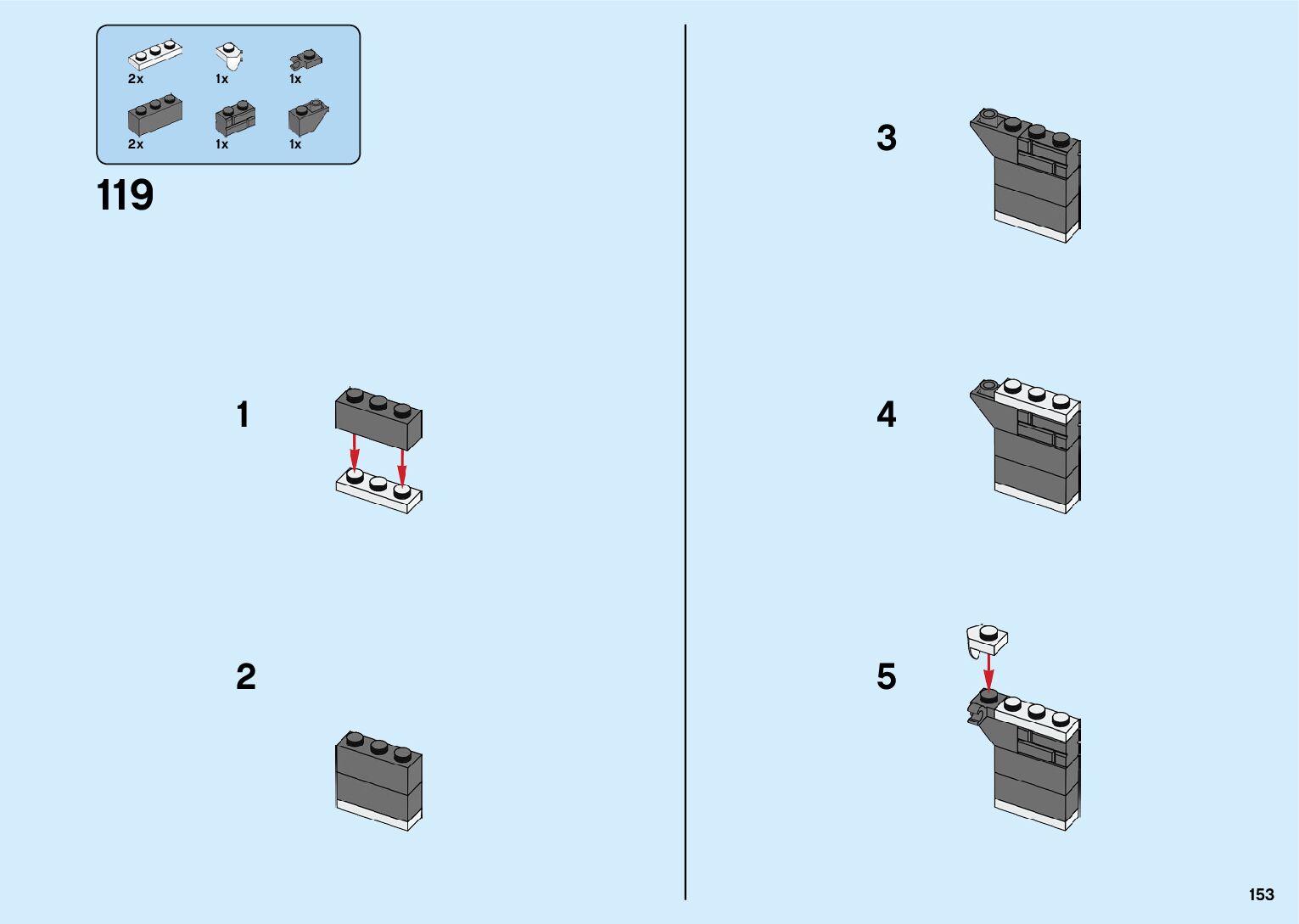 2x
1x
1x
2x
1x
1x

119

1

2

3

4

5

153