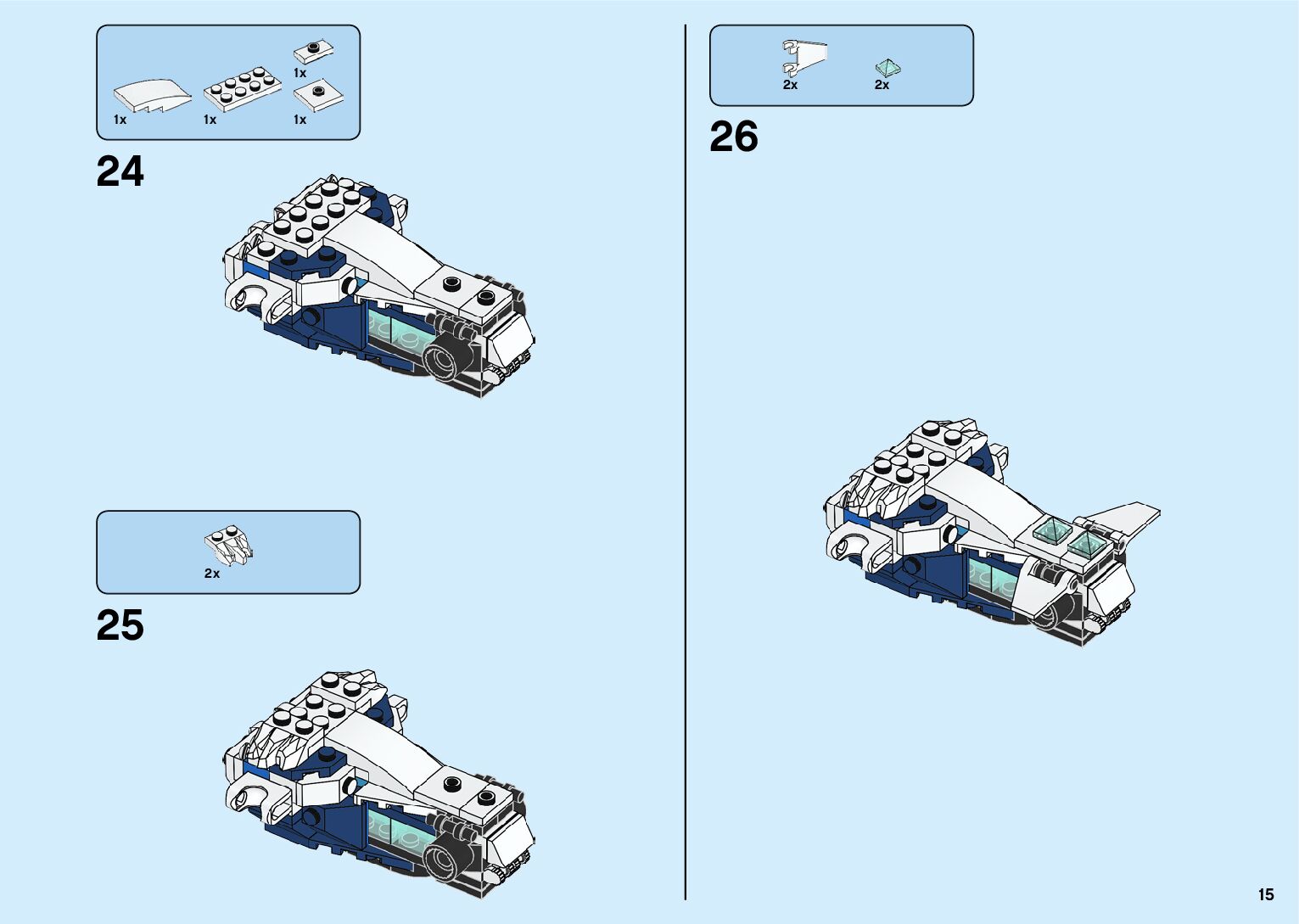 1x
1x
1x
1x

24

2x

25

2x
2x

26

15