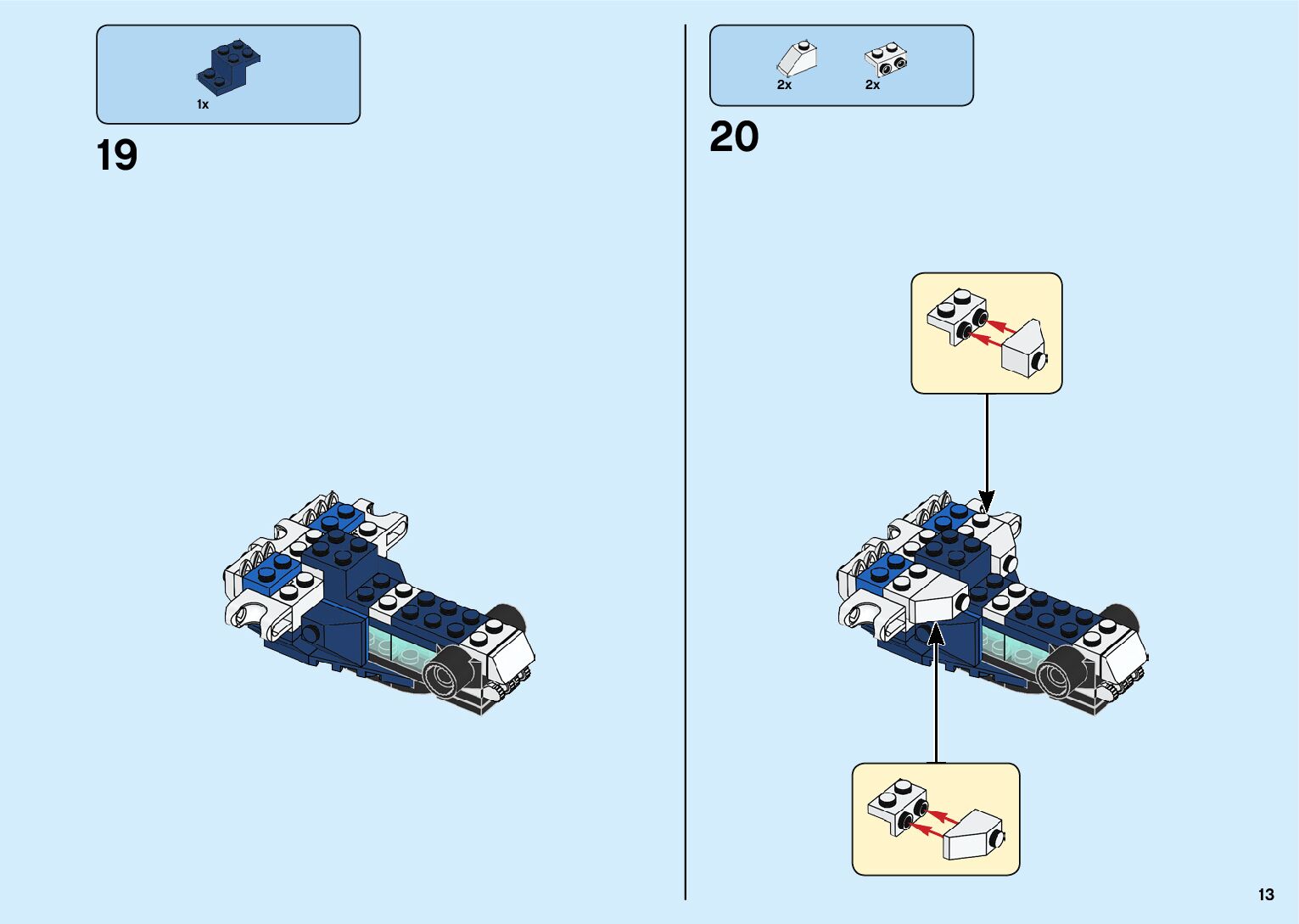 1x

19

2x 2x

20

13