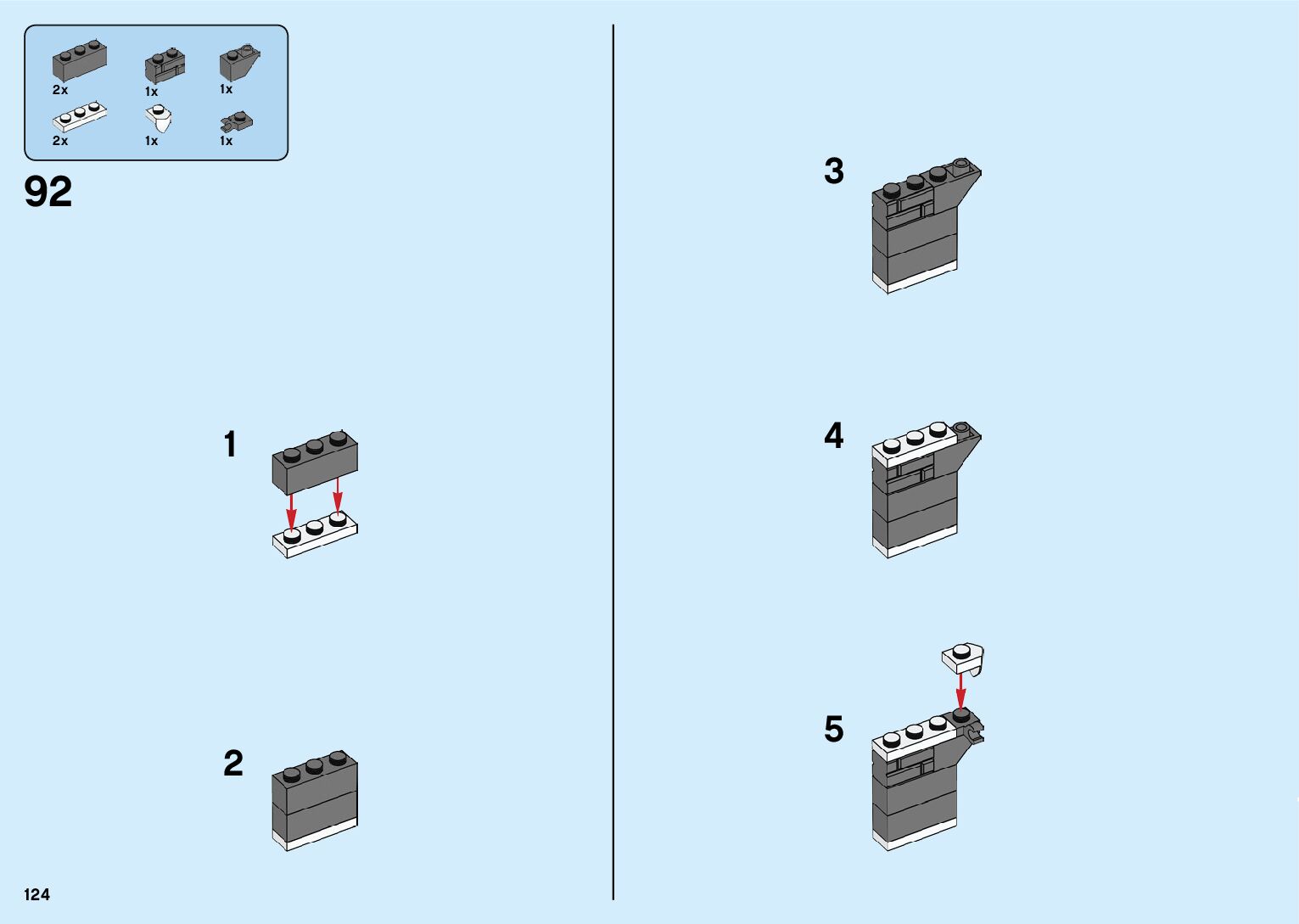 2x
1x
1x
2x
1x
1x

92

1

2

3

4

5

124