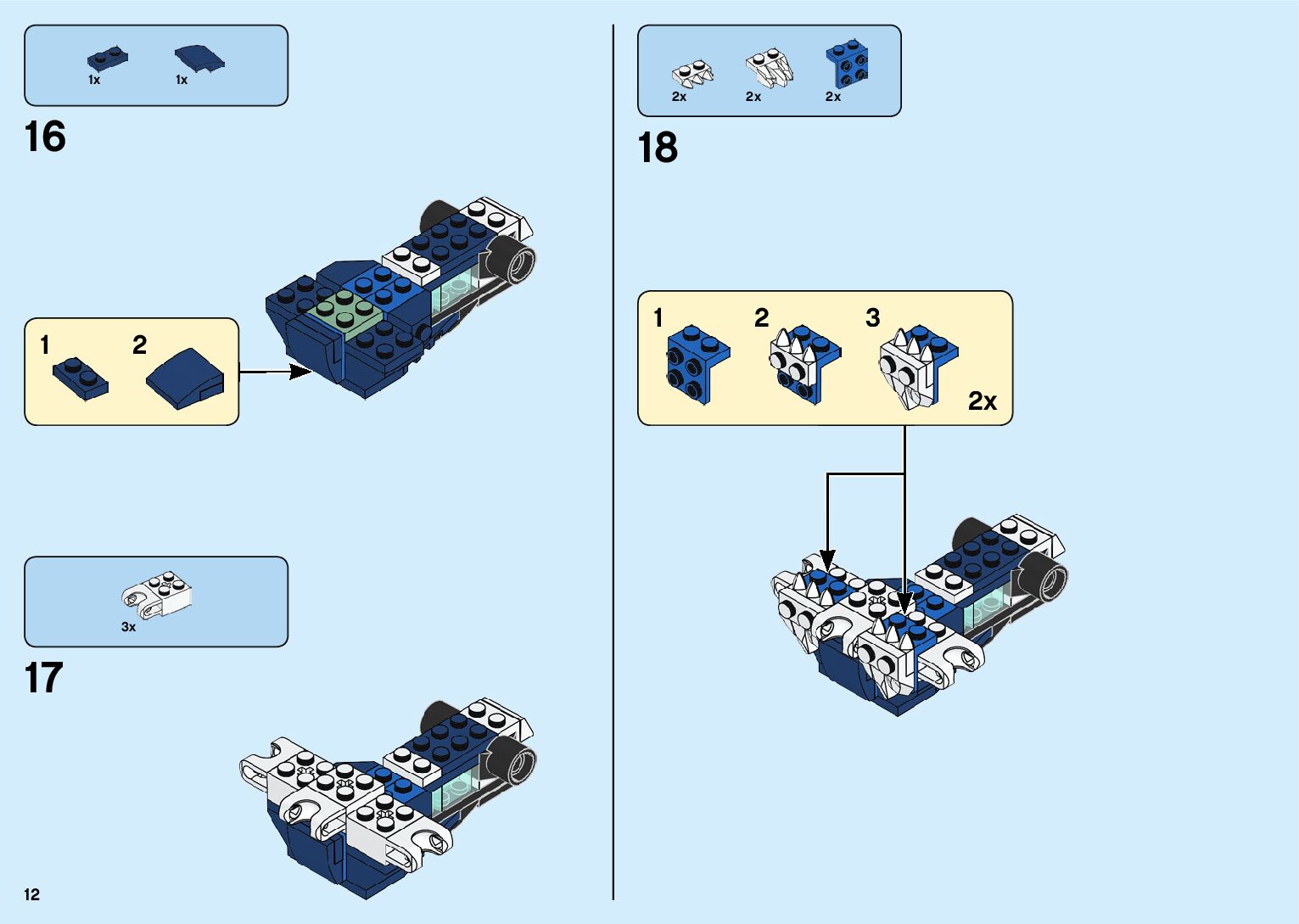 1x 1x

16

1 2

3x

17

12

2x 2x 2x

18

1 2 3

2x