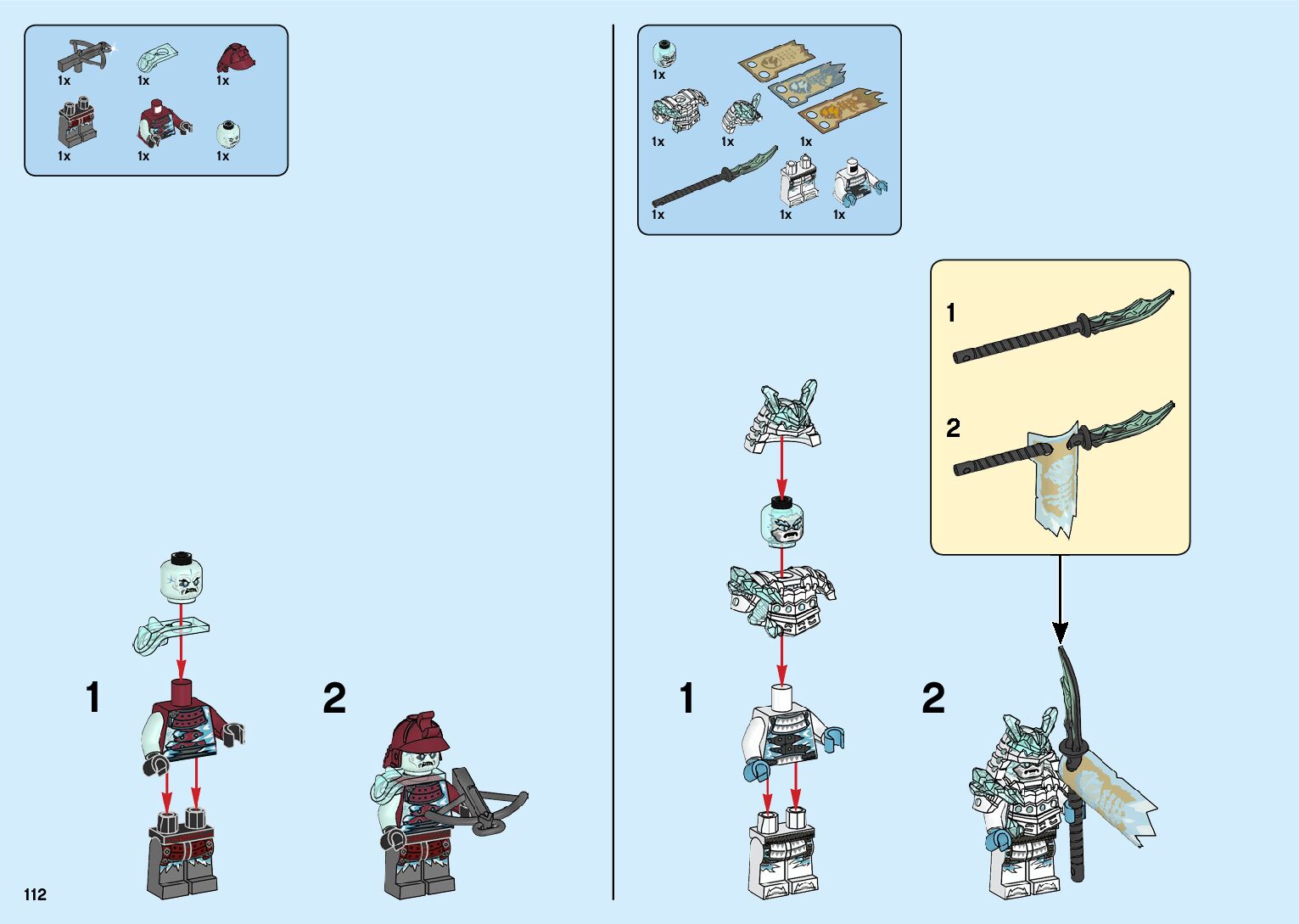 1x 1x 1x
1x 1x 1x

1 2

112

1x
1x 1x 1x
1x 1x 1x

1
2

1 2