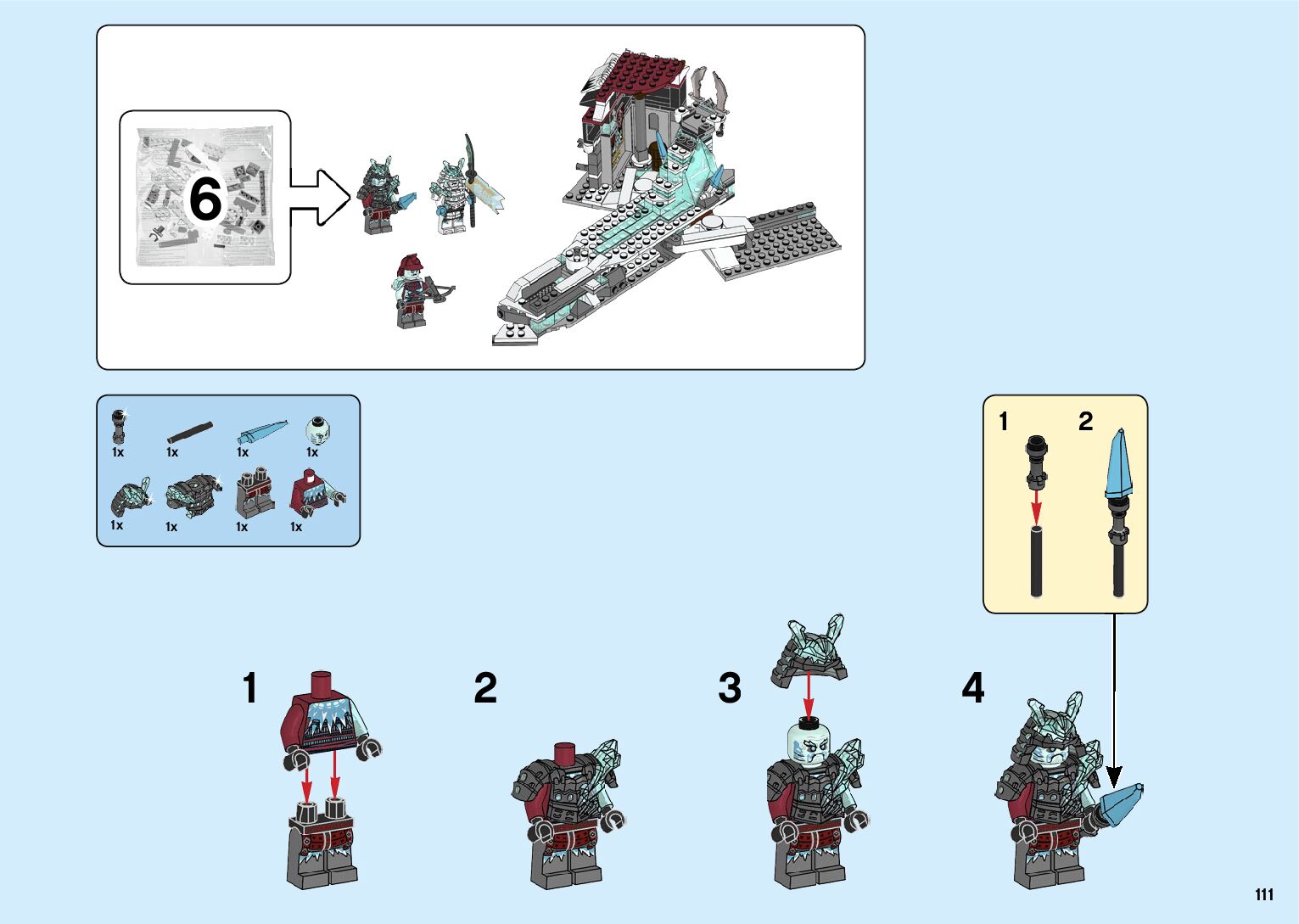 6

1x
1x
1x
1x
1x
1x
1x
1x

1
2

1
2
3
4

111