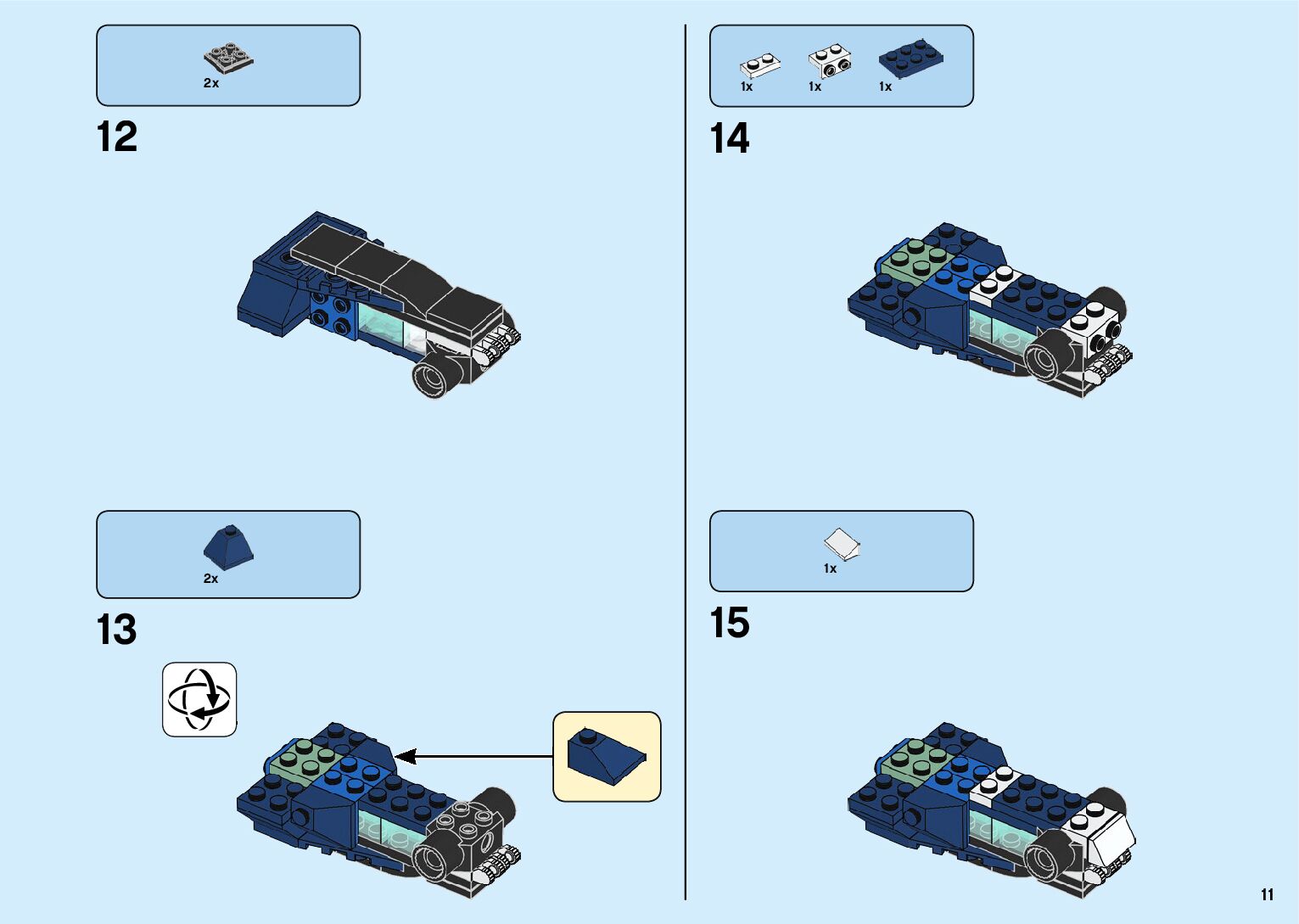 2x

12

2x

13

1x 1x 1x

14

1x

15

11